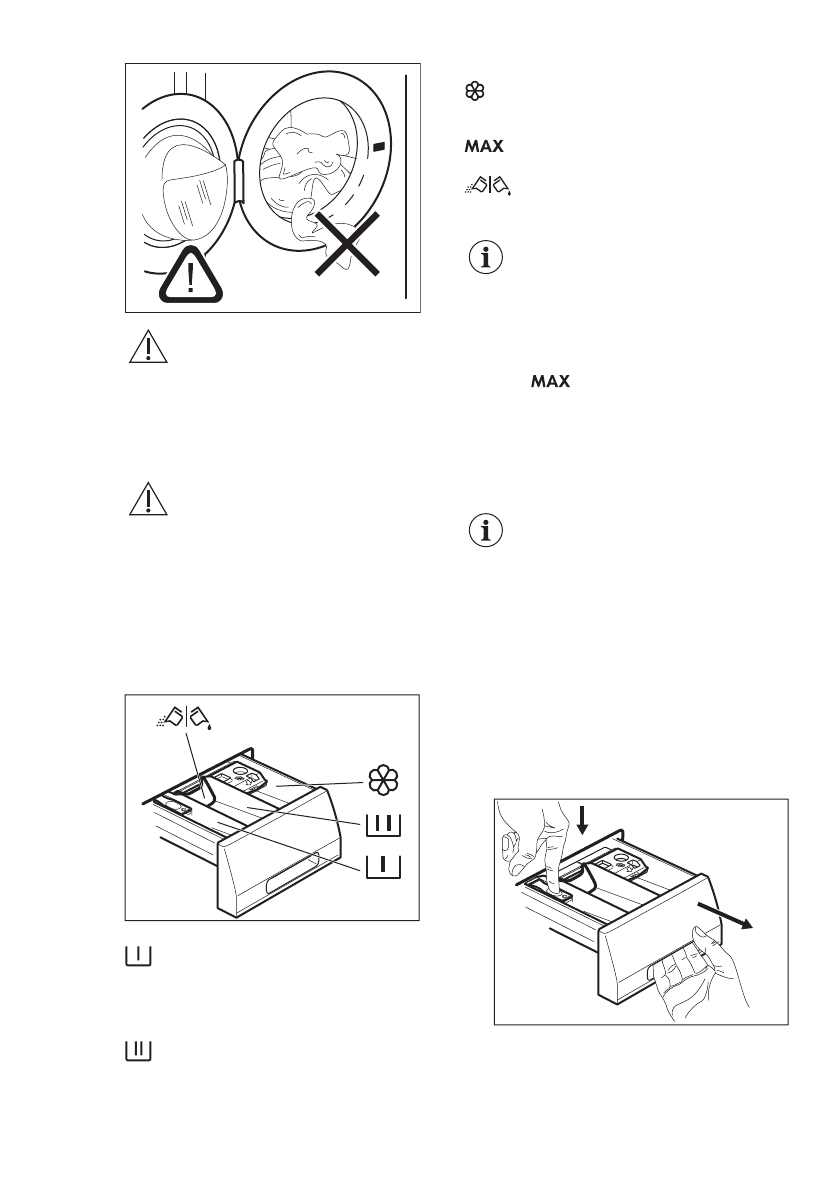 MAX

MAX