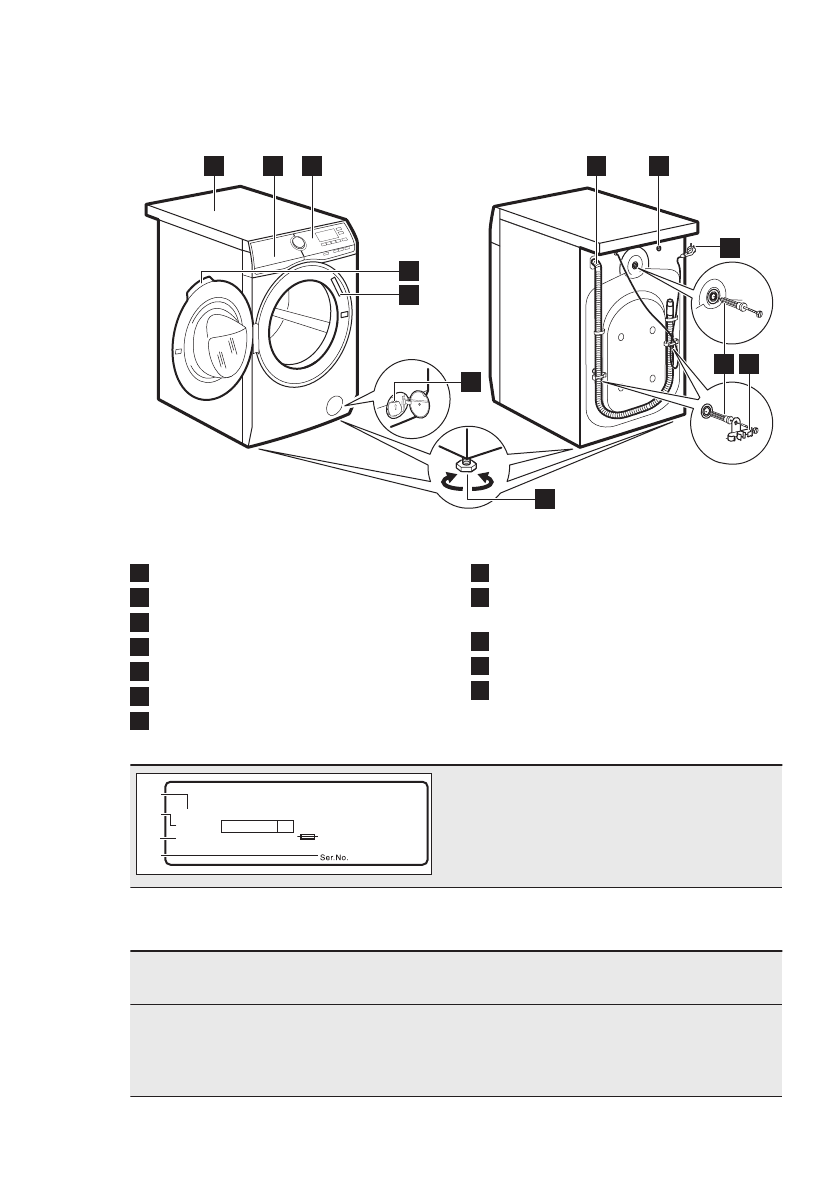 Ser.No.