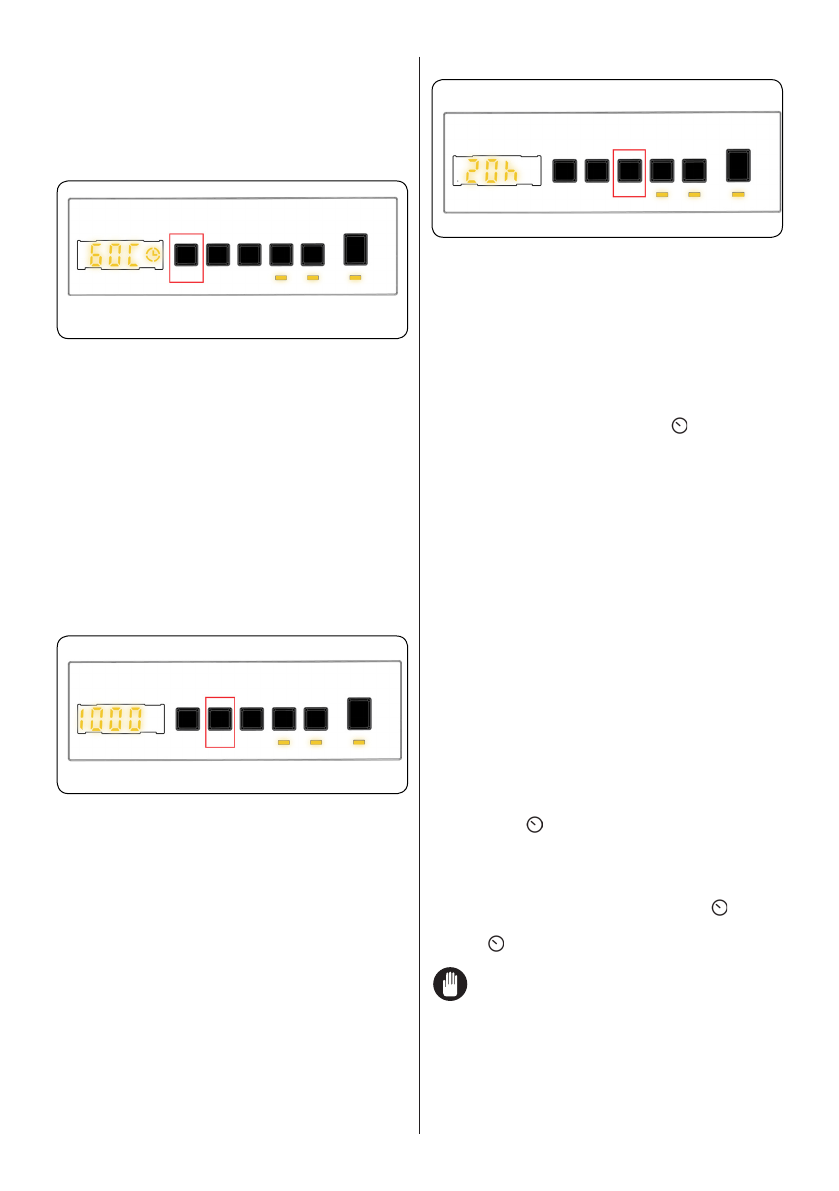 60C

1000

20h