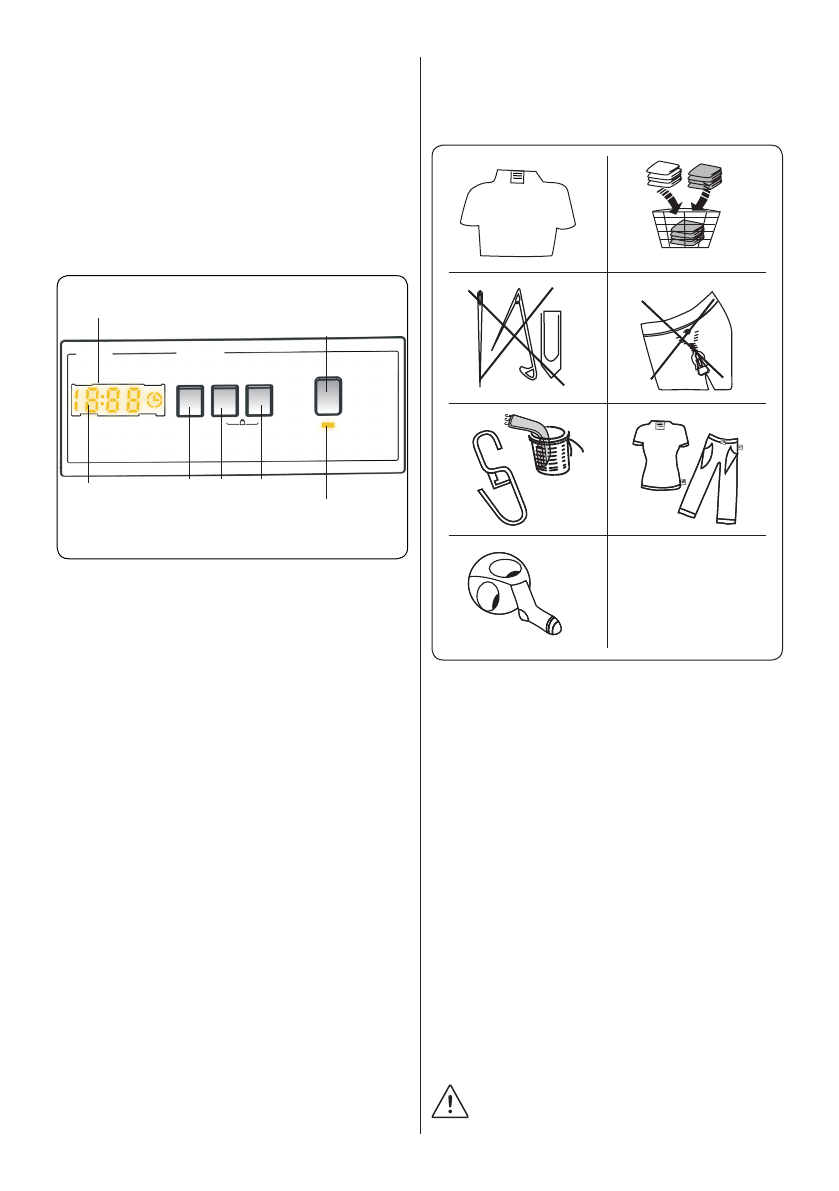 19:88