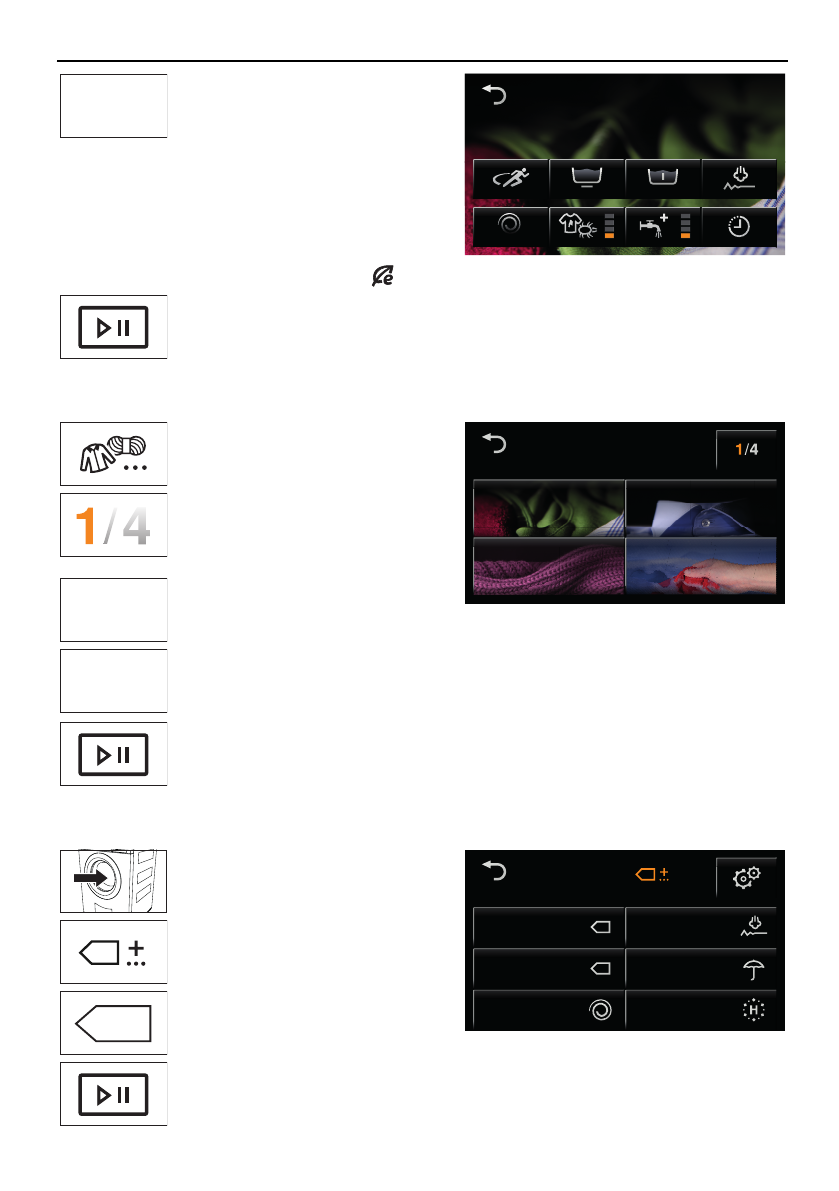 1/4

1/4