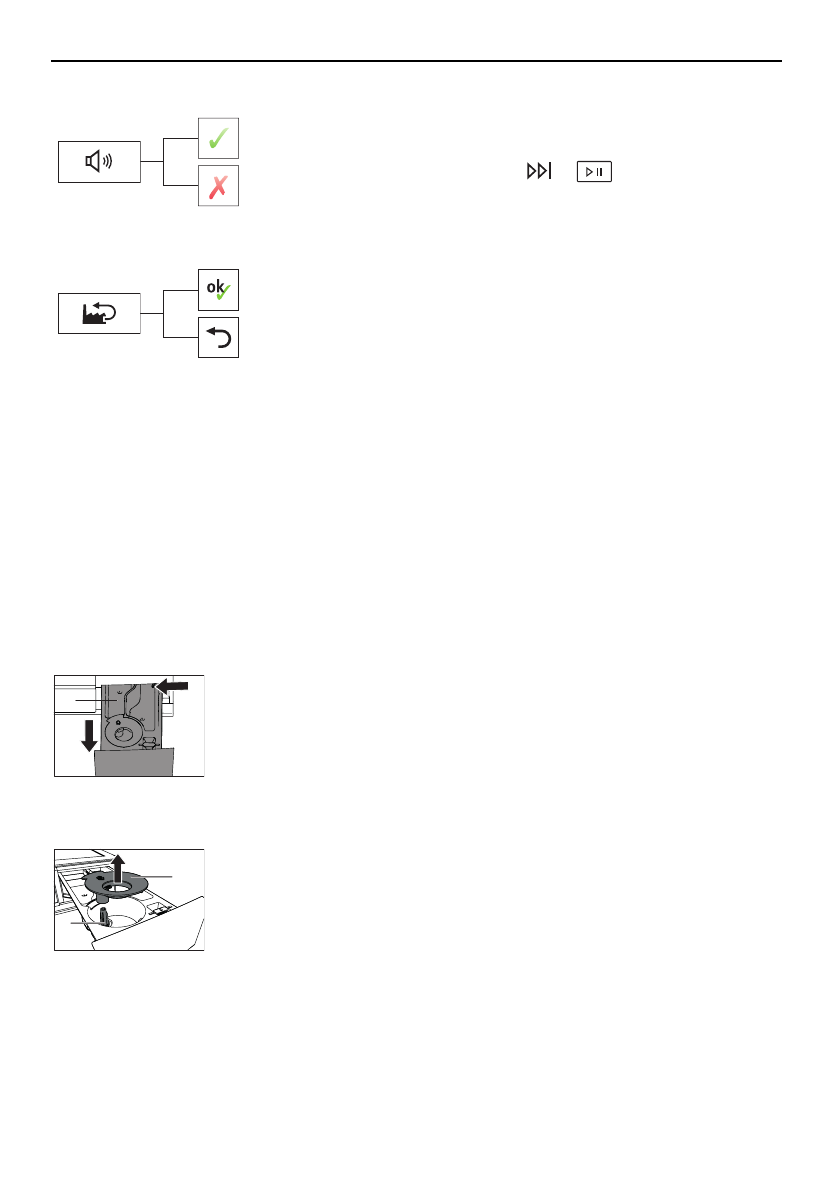 ok