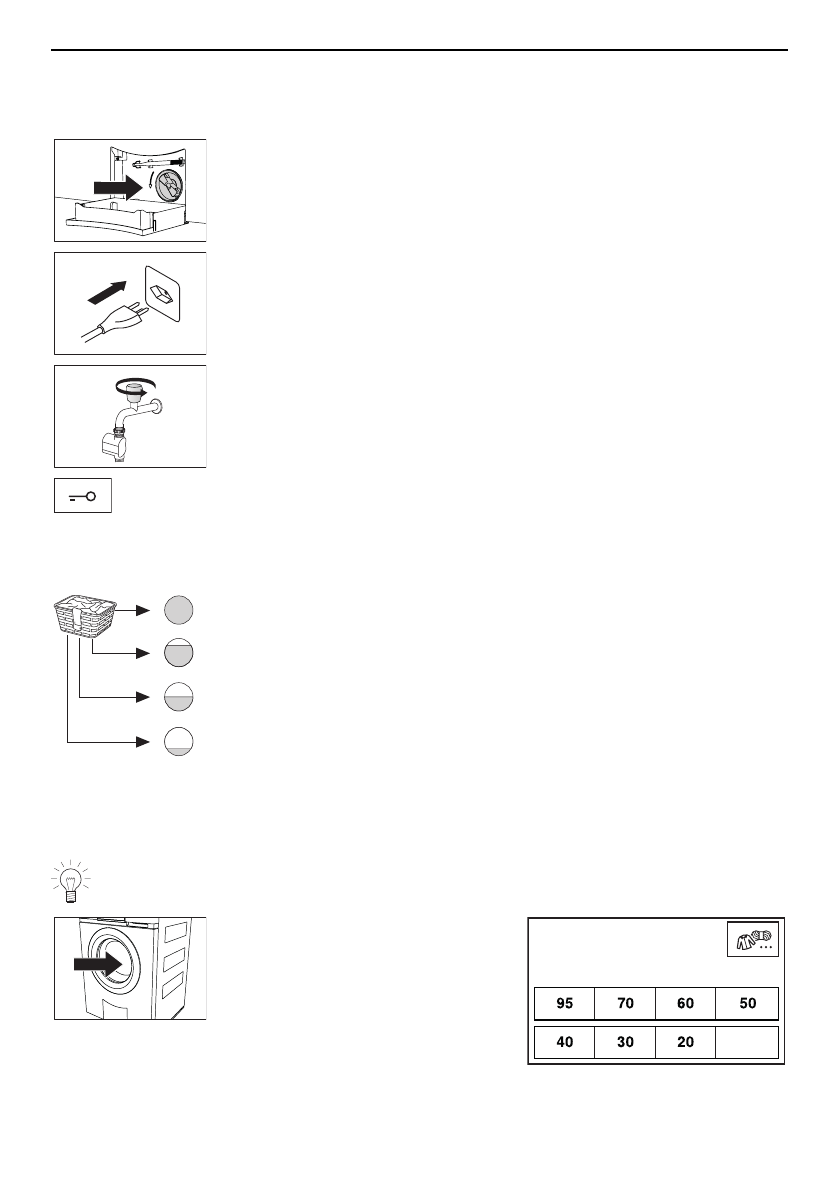 | 95 | 70 | 60 | 50 |
|---|---|---|---|
| 40 | 30 | 20 | |