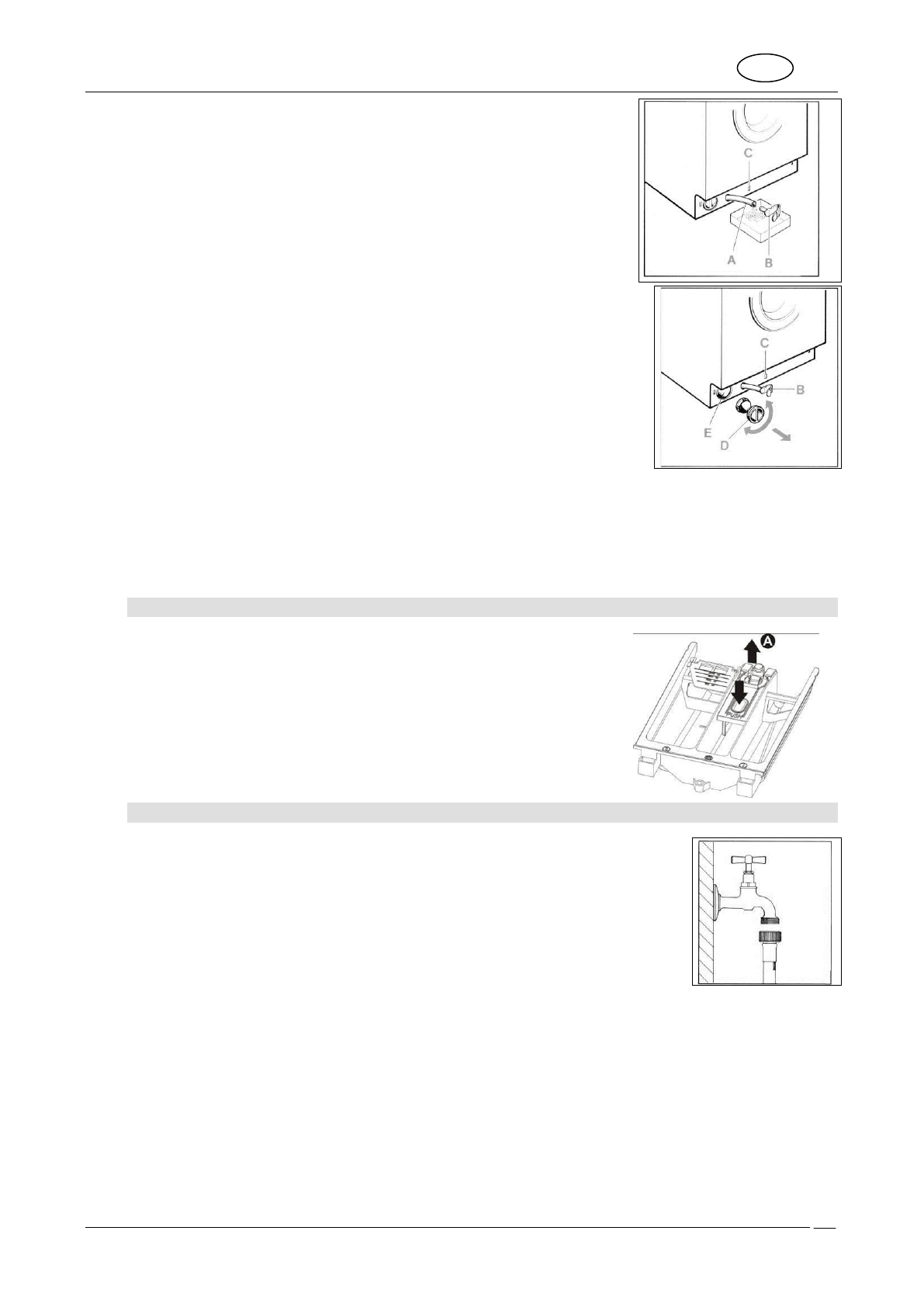 C

A

B

C

B

E

D

A