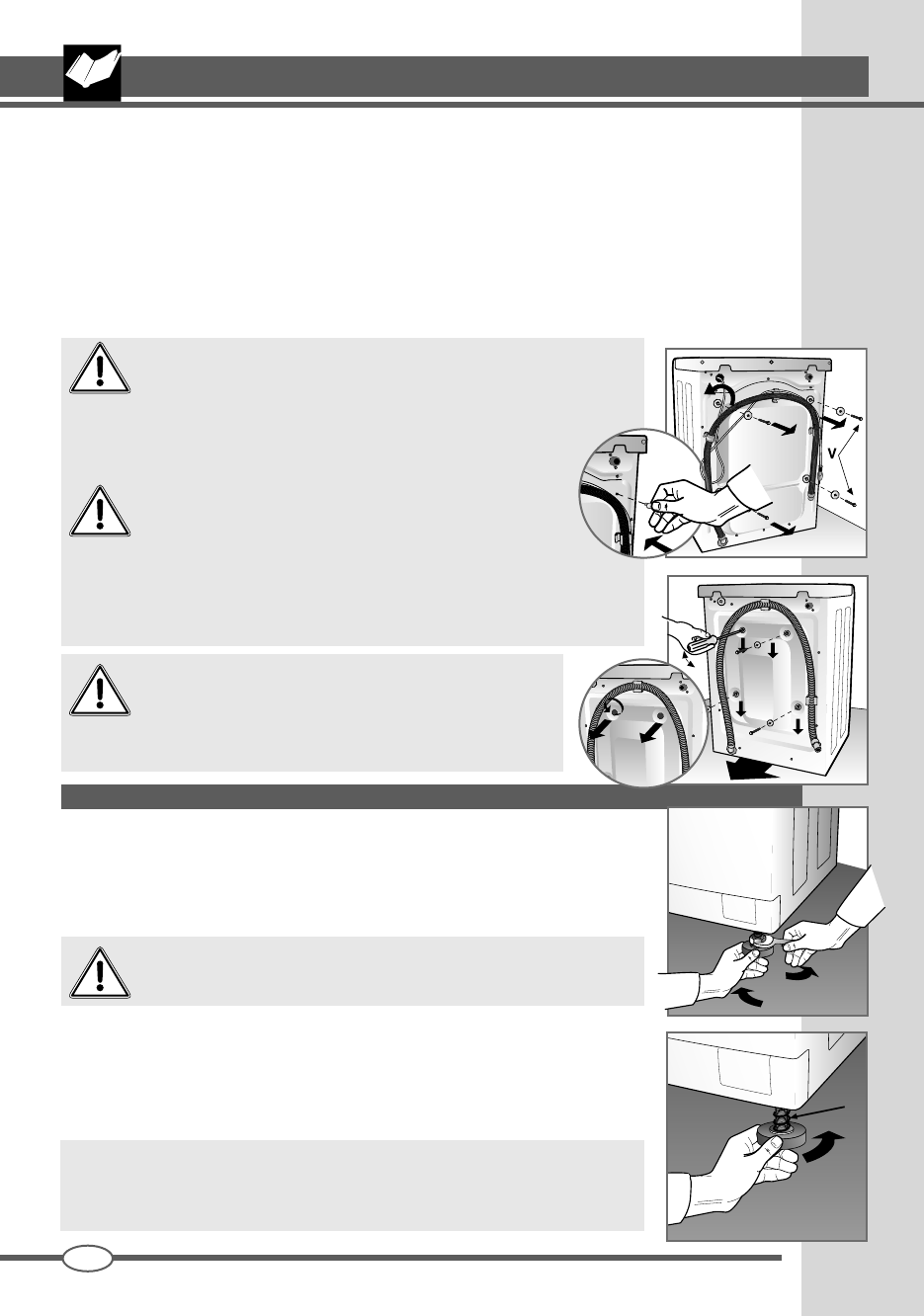 V