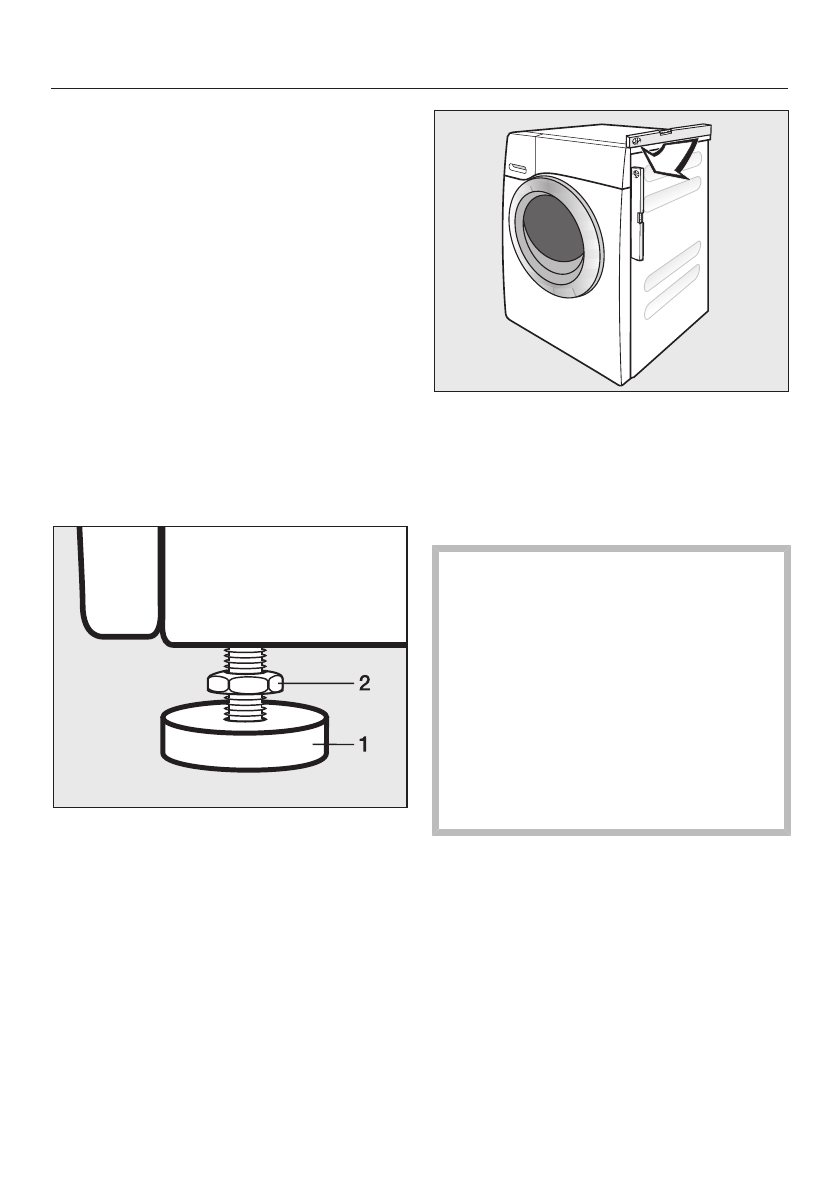 2

1