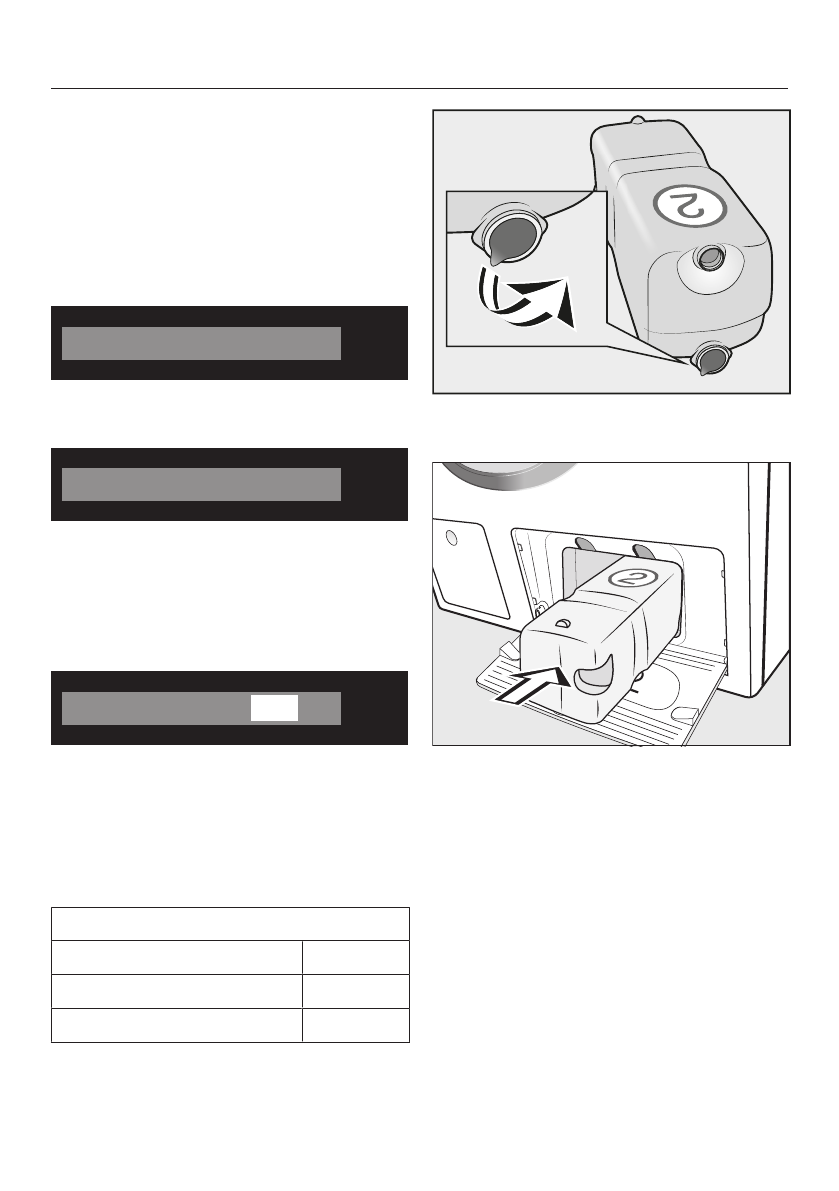 2

2