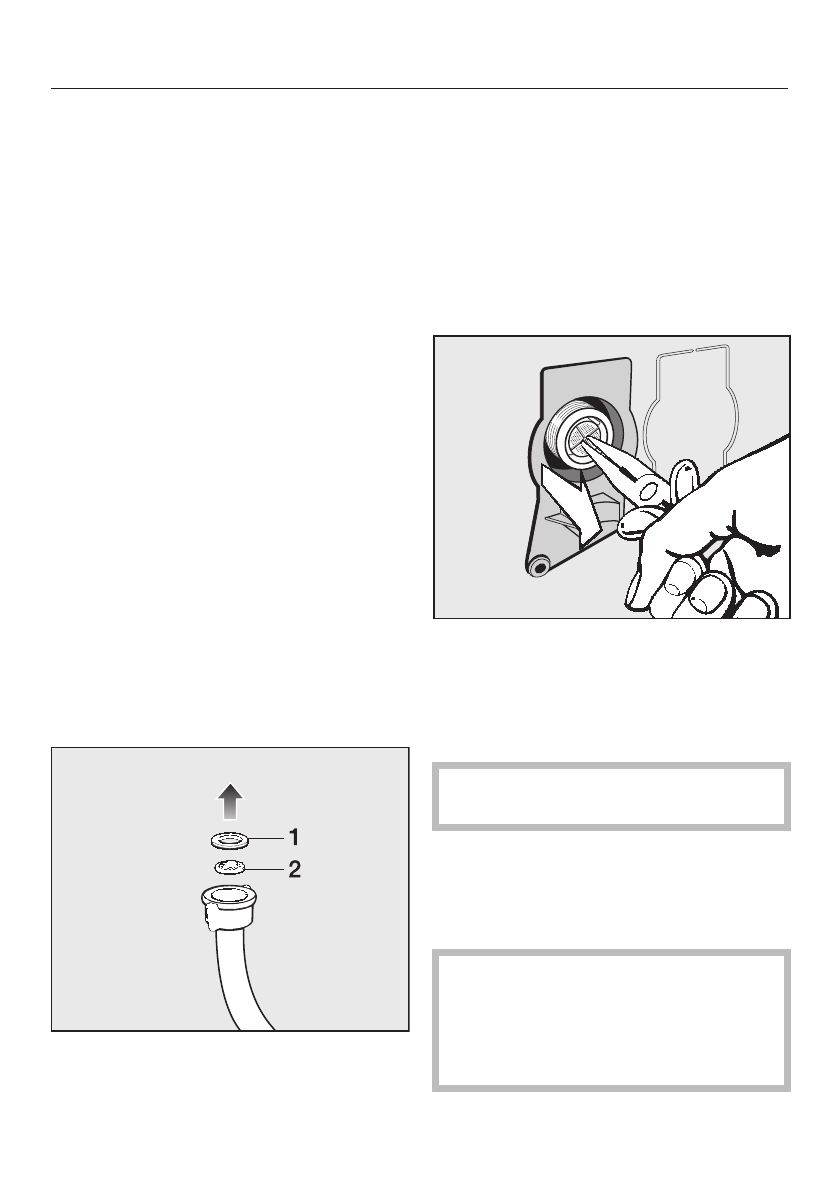 1
2