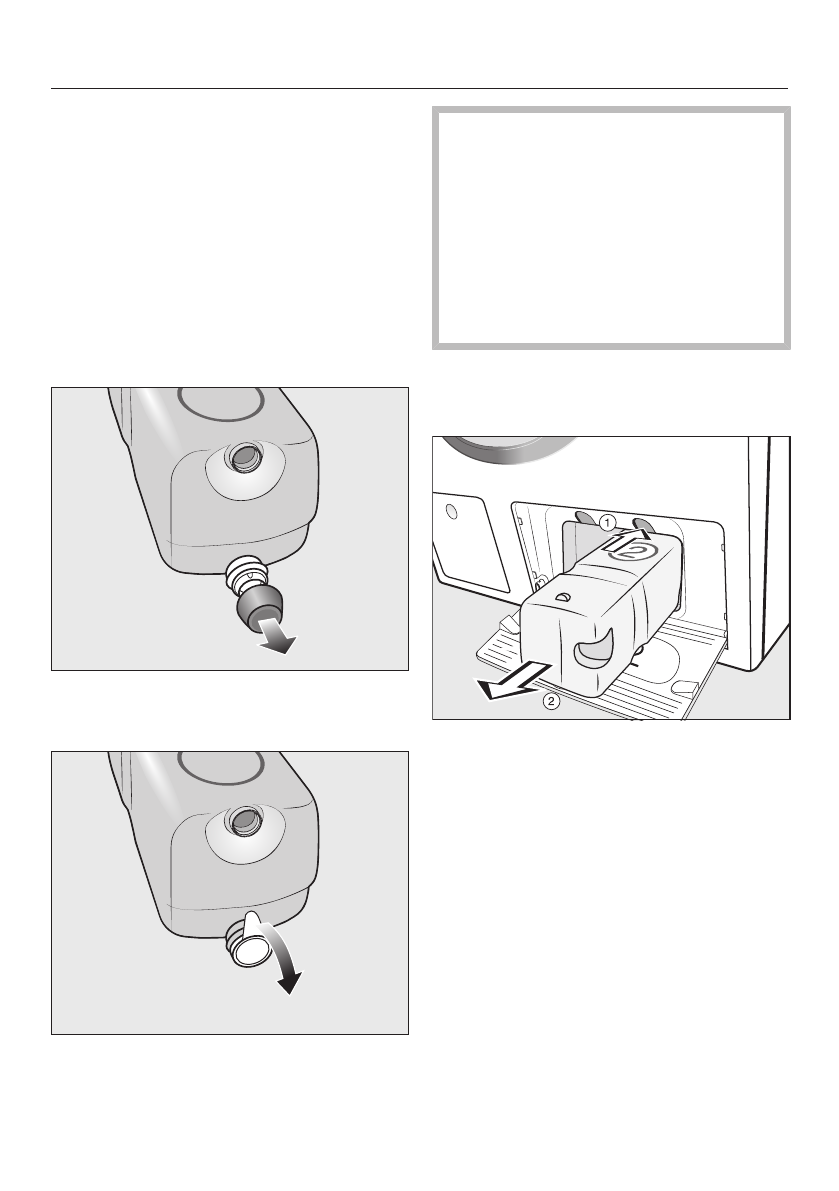 ①
②