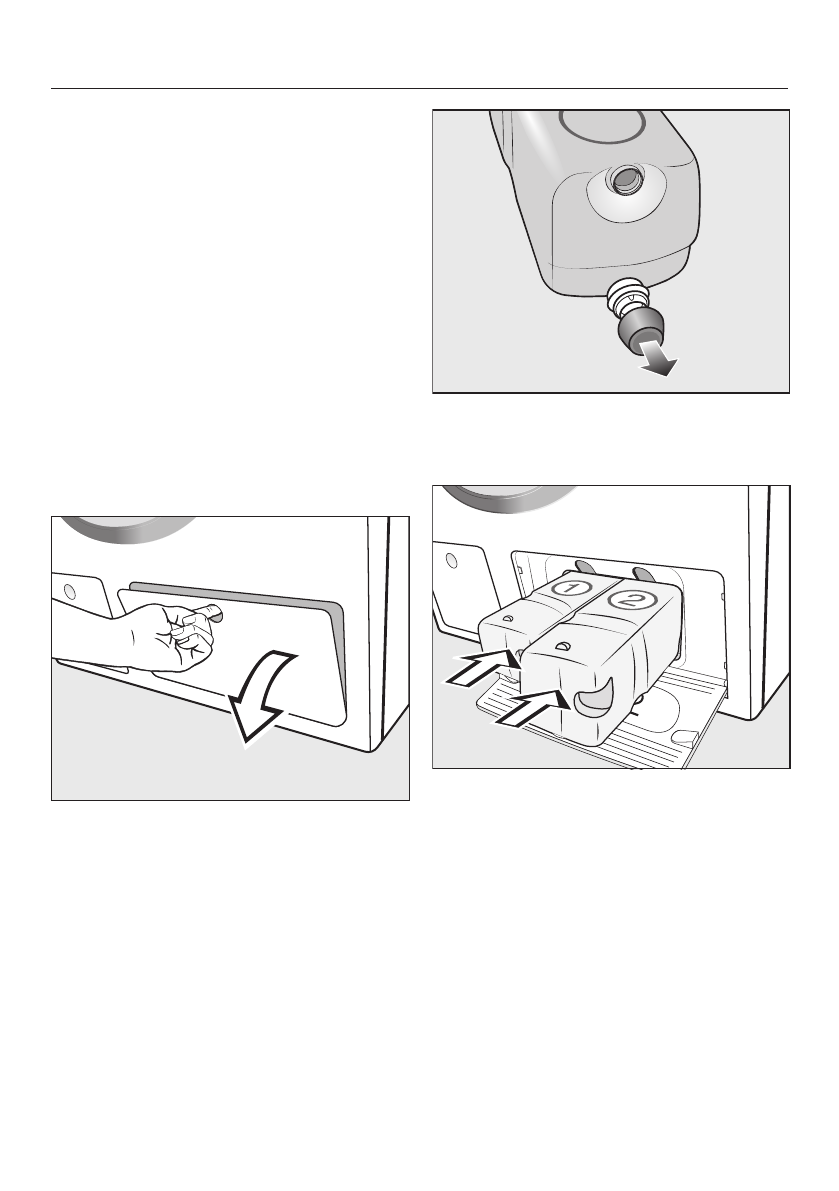 1

2