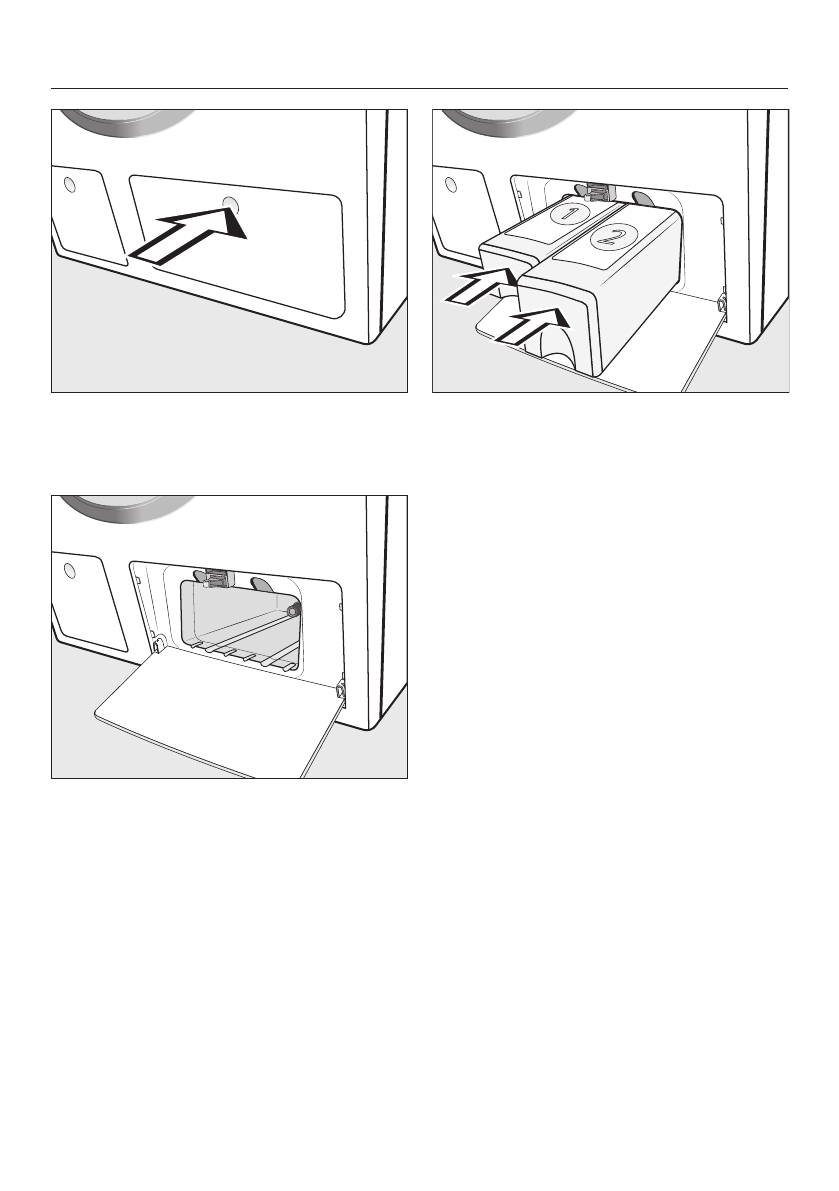 1

2