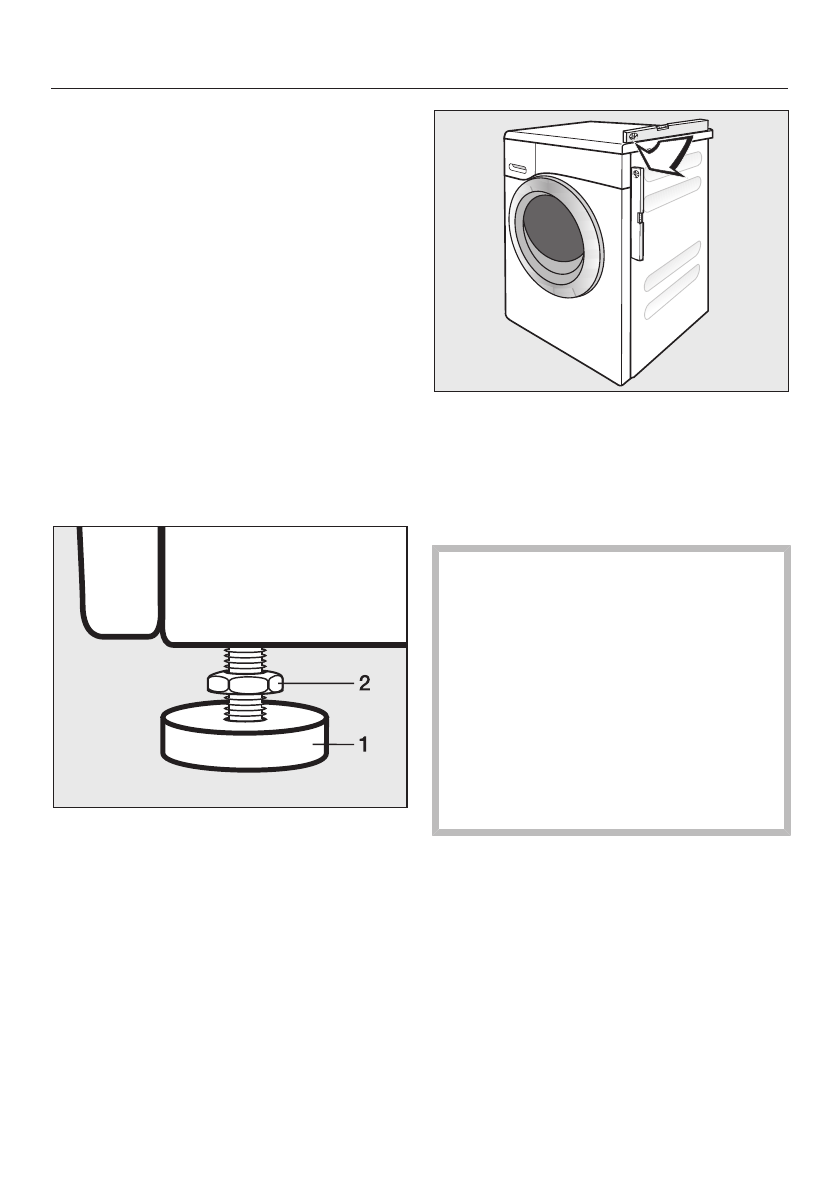 2

1