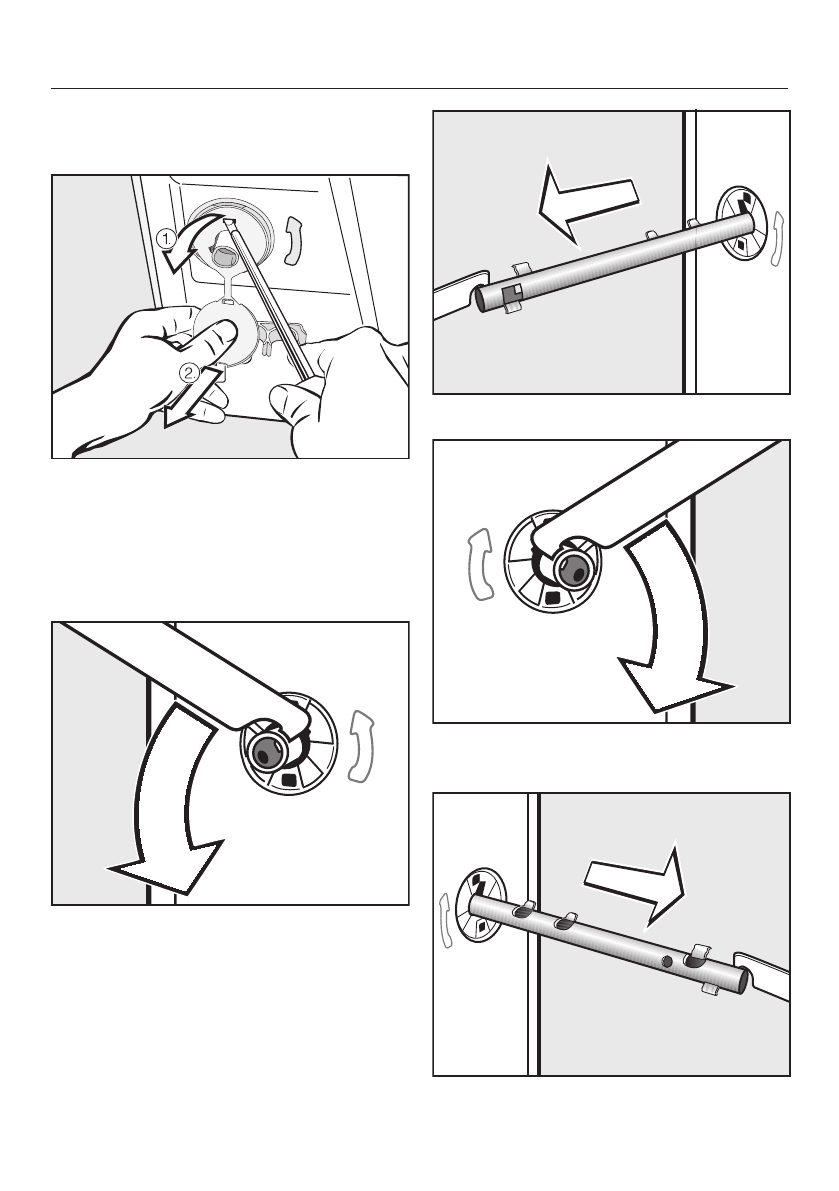 1
2