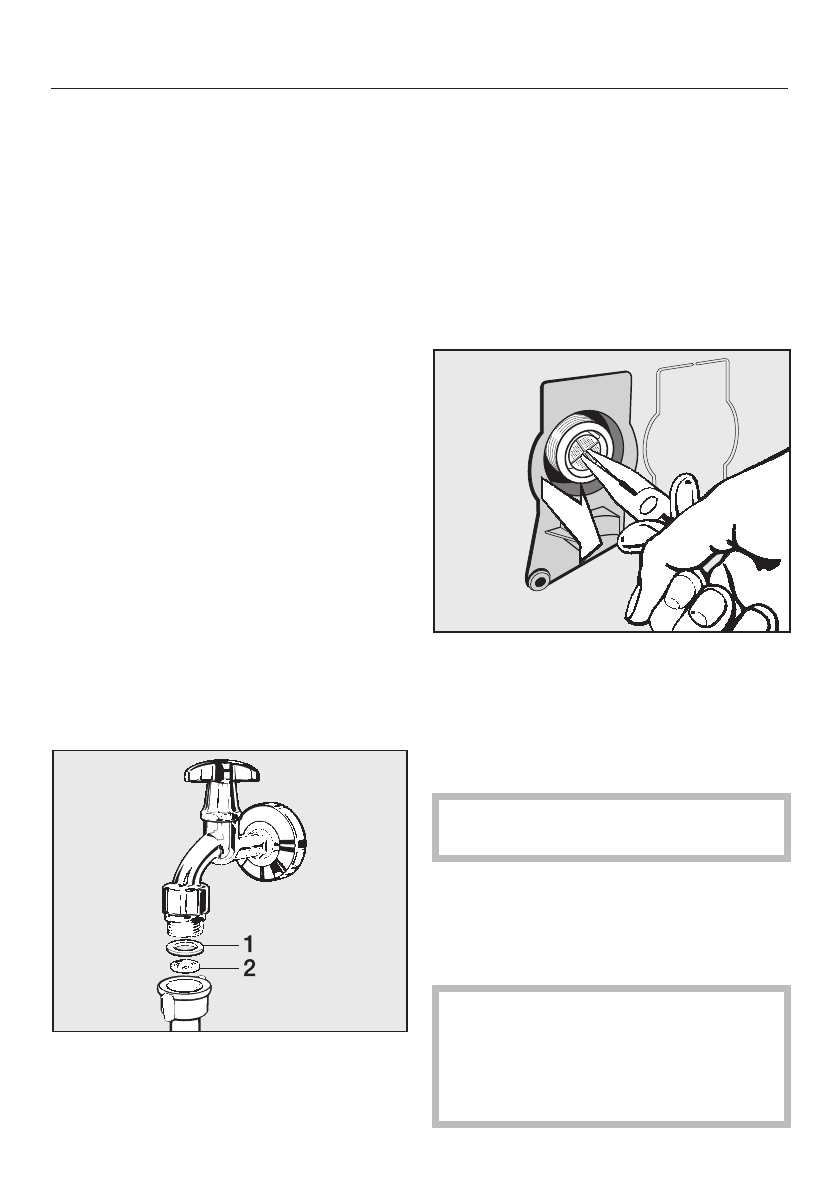 1
2