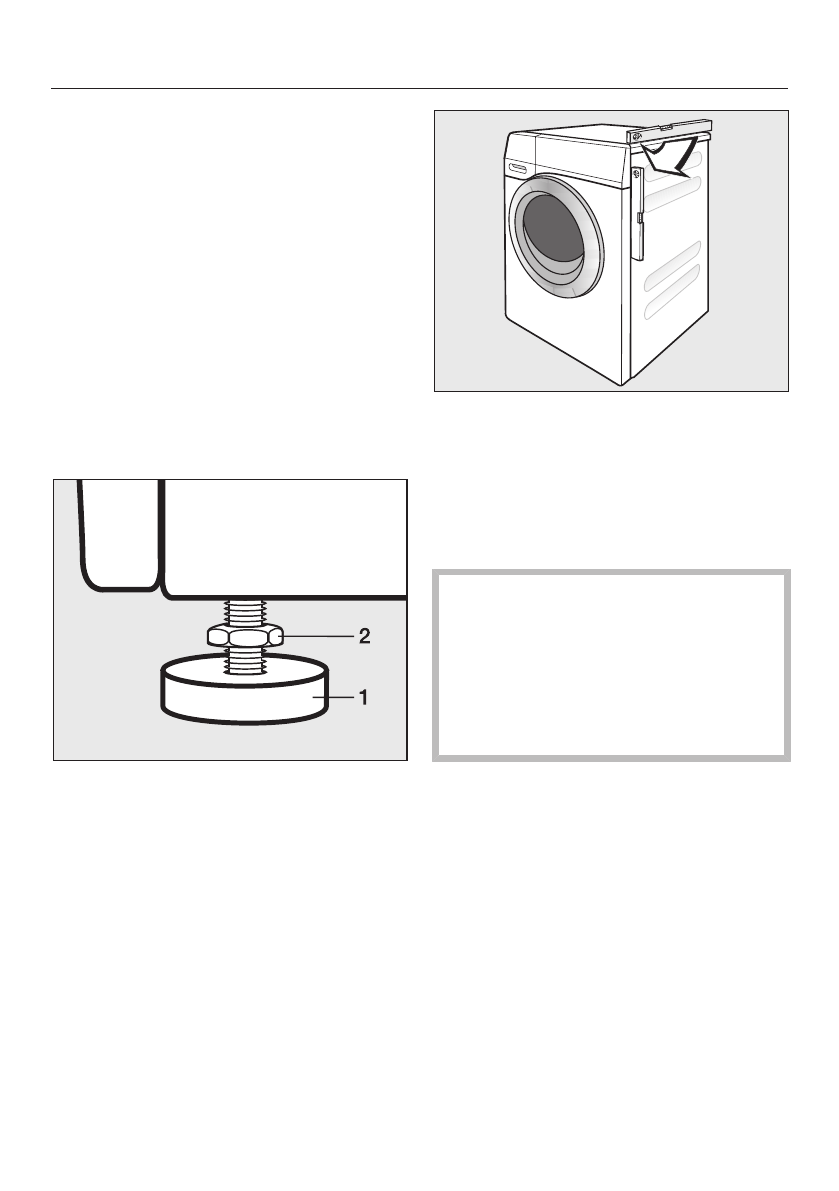 2

1