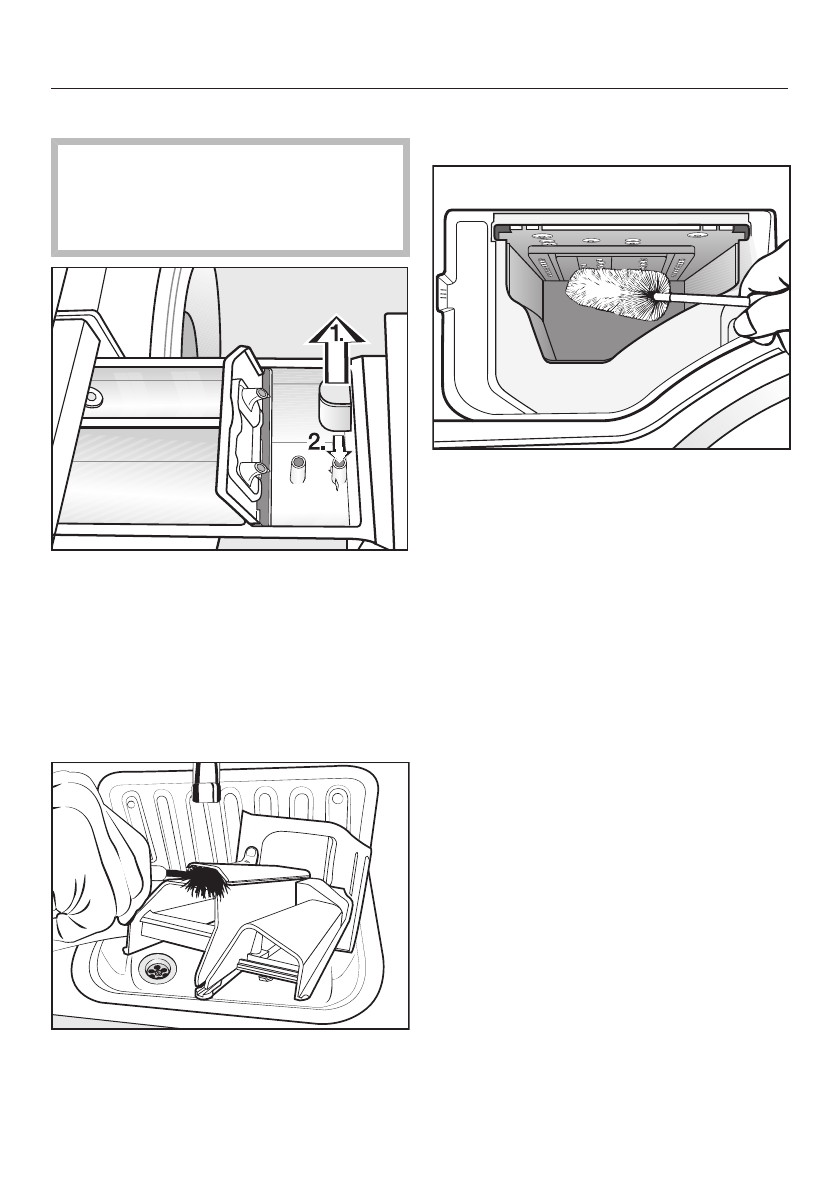 1.

2.