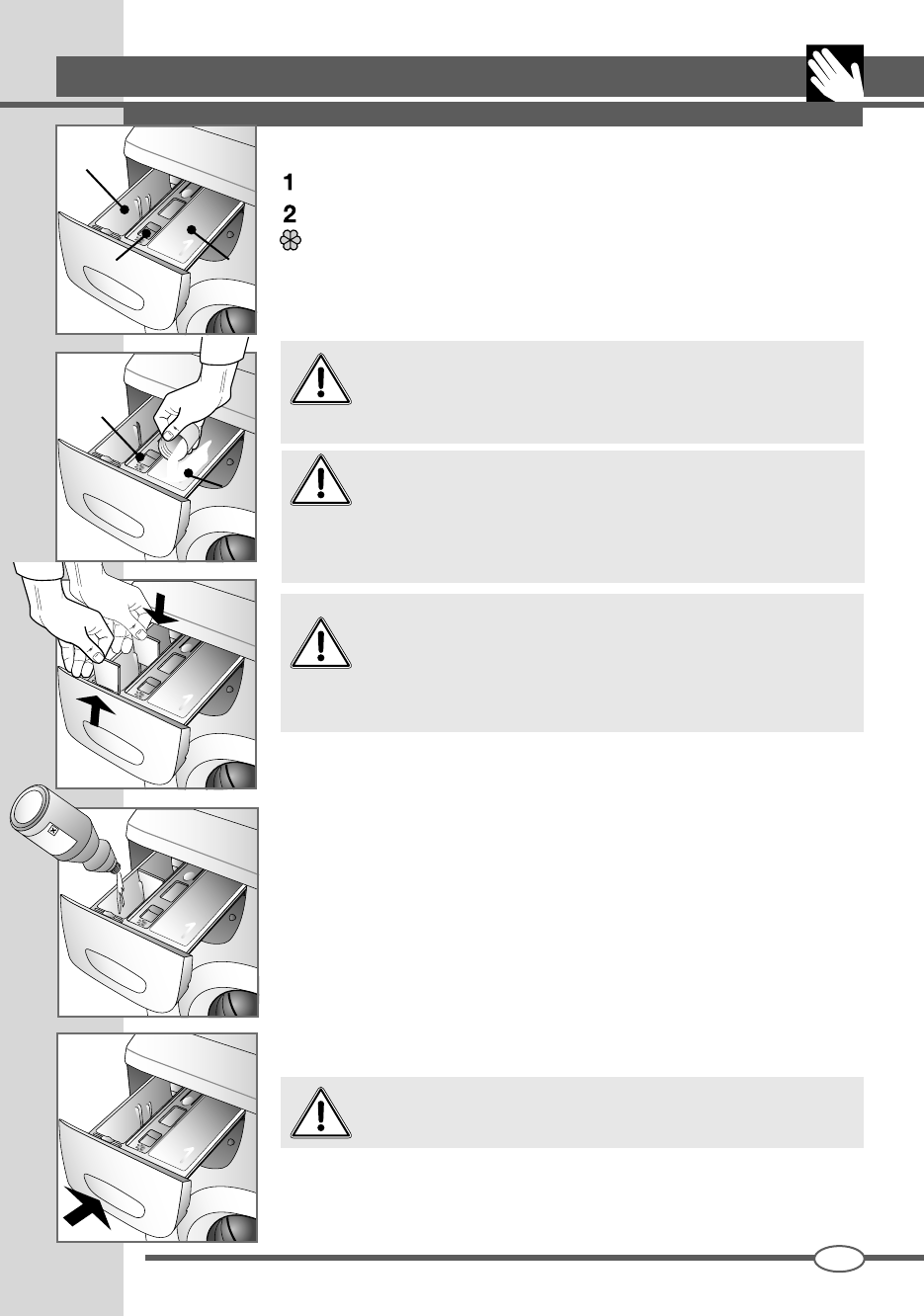 1
2