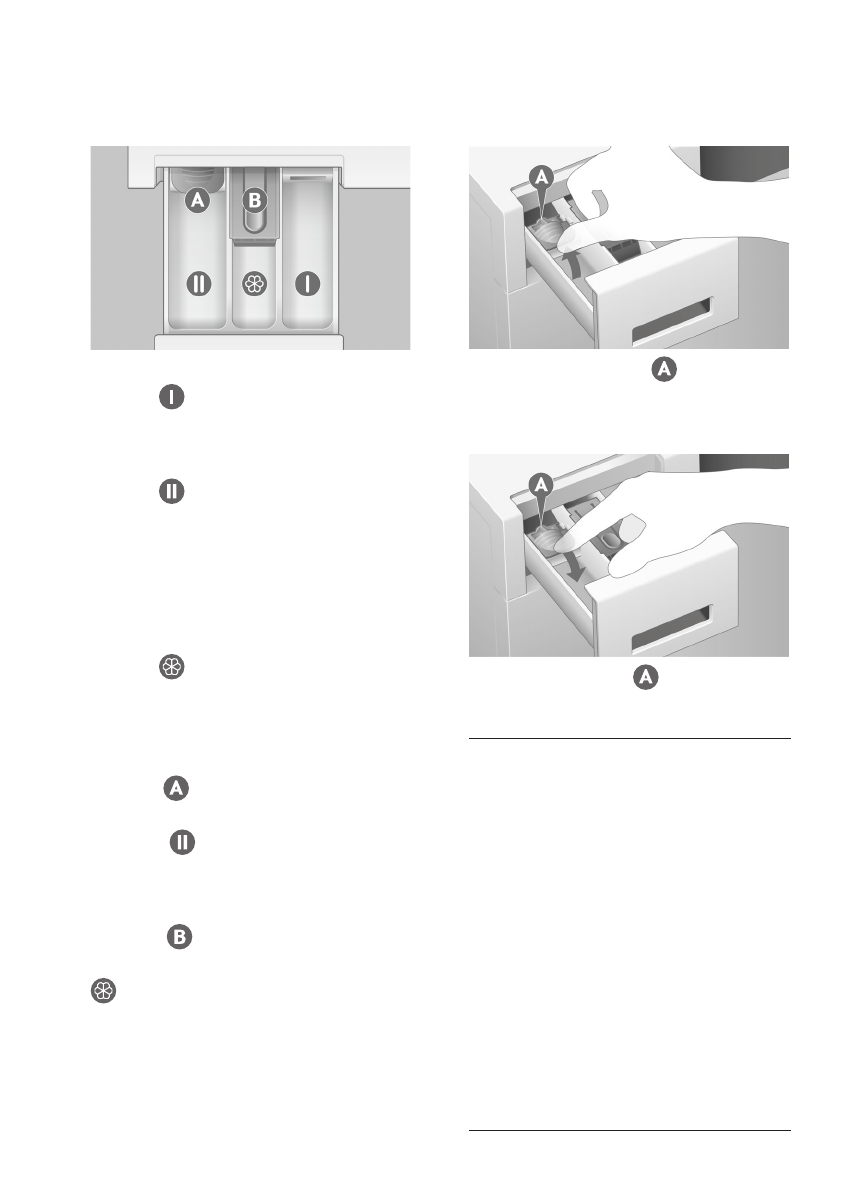 A
B
II
I
I
II
A
II
B
A
A
A
A