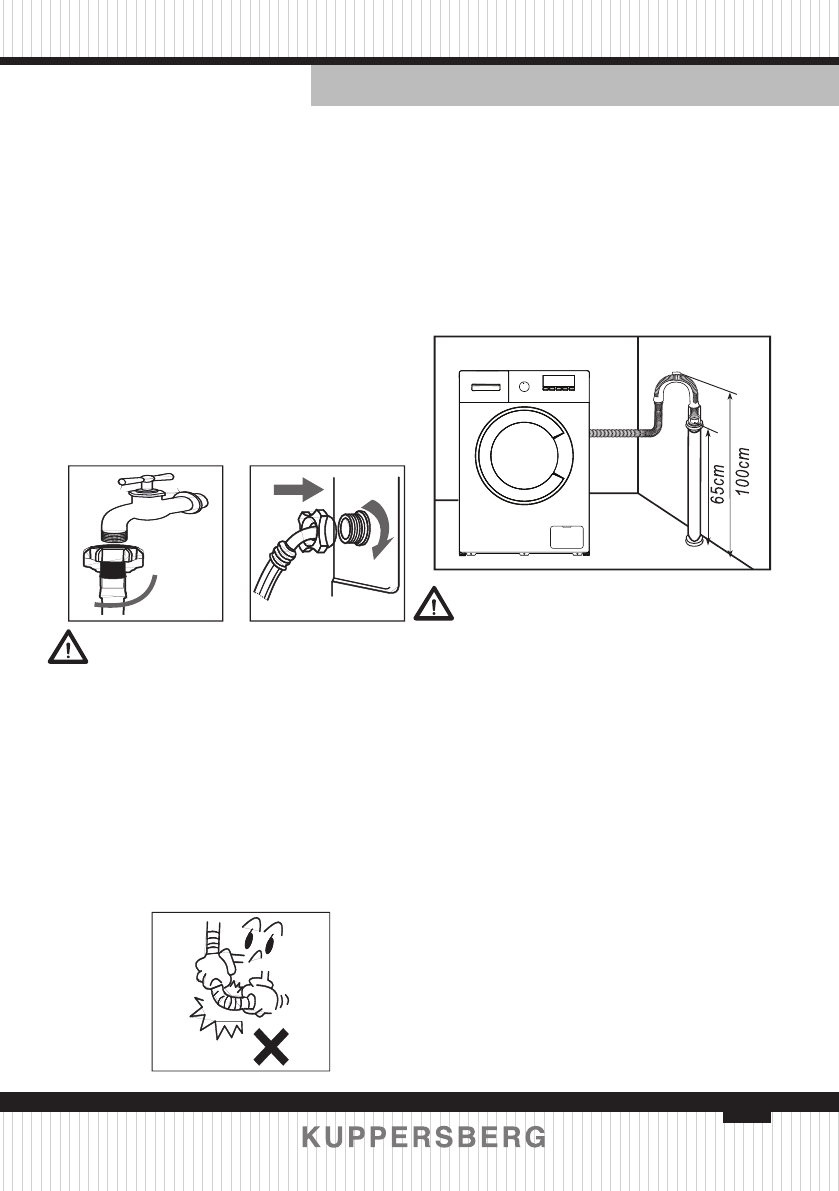 65cm

100cm

KUPPERSBERG