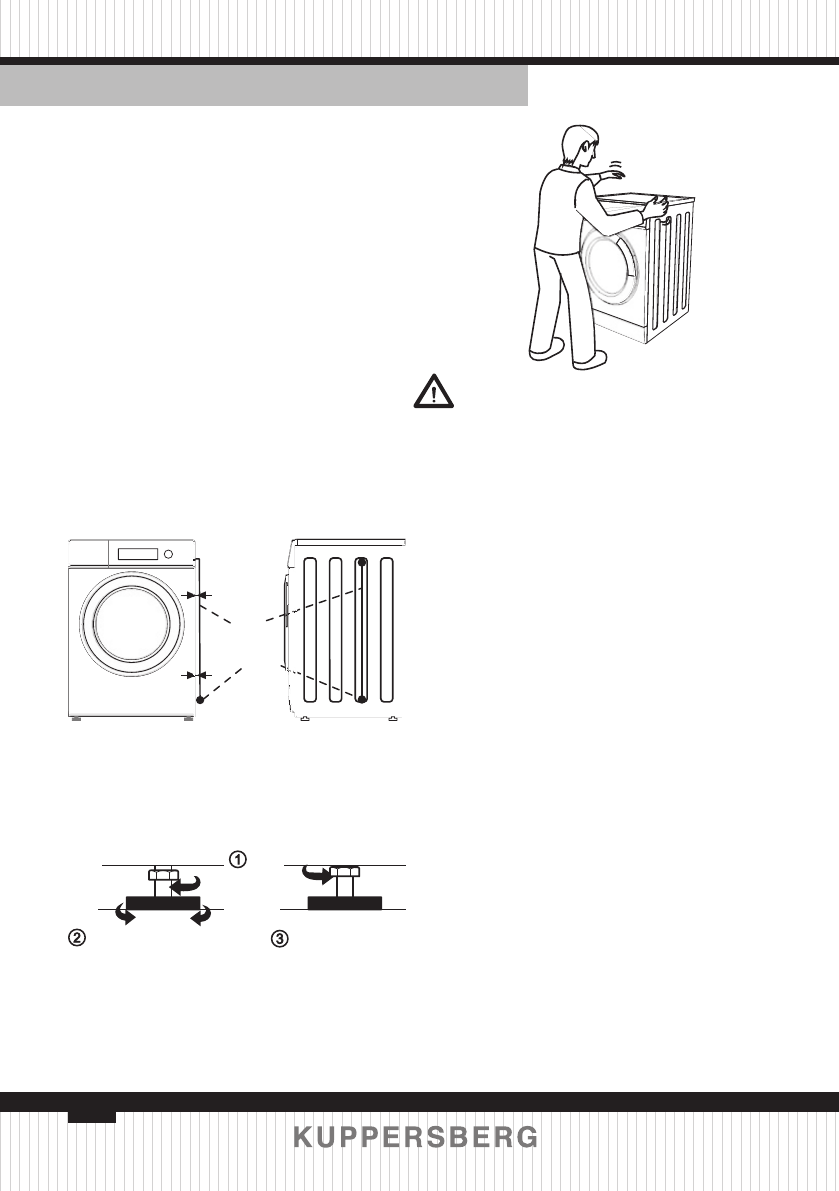 ①
②
③
KUPPERSBERG