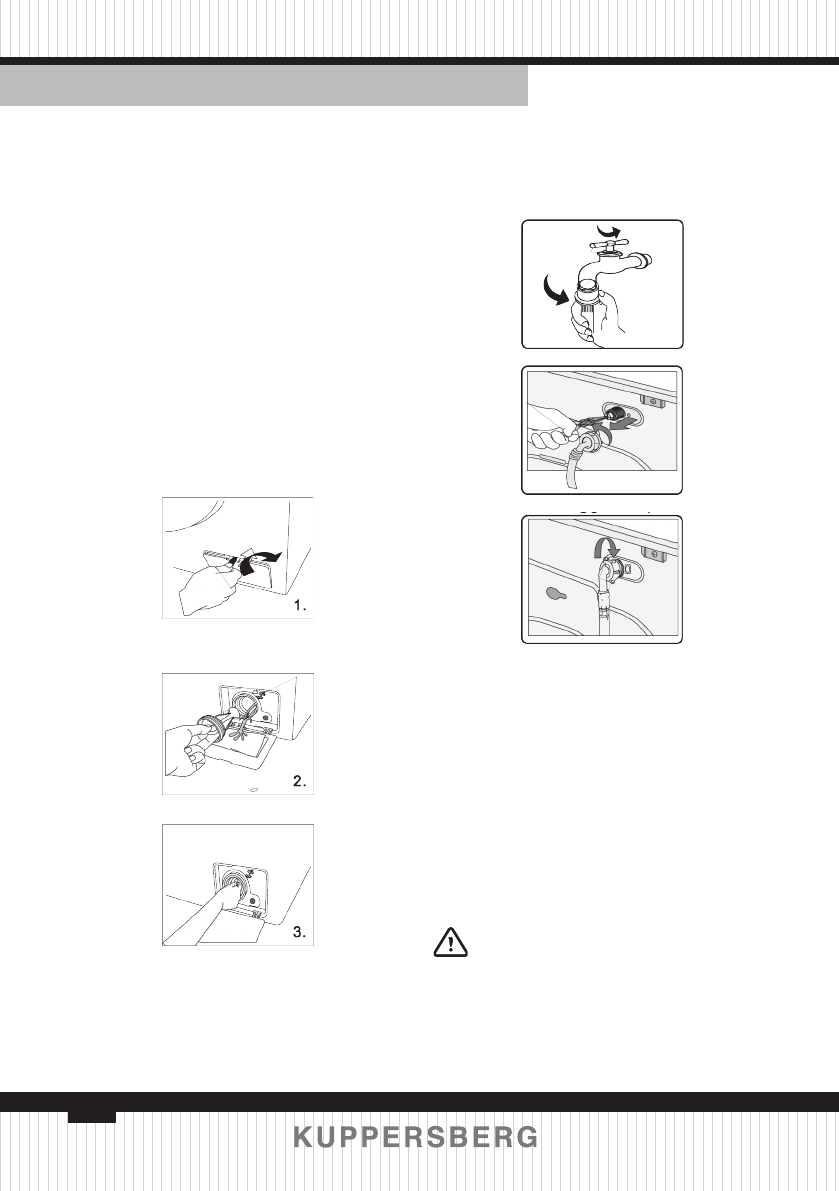 1.

2.

3.

KUPPERSBERG