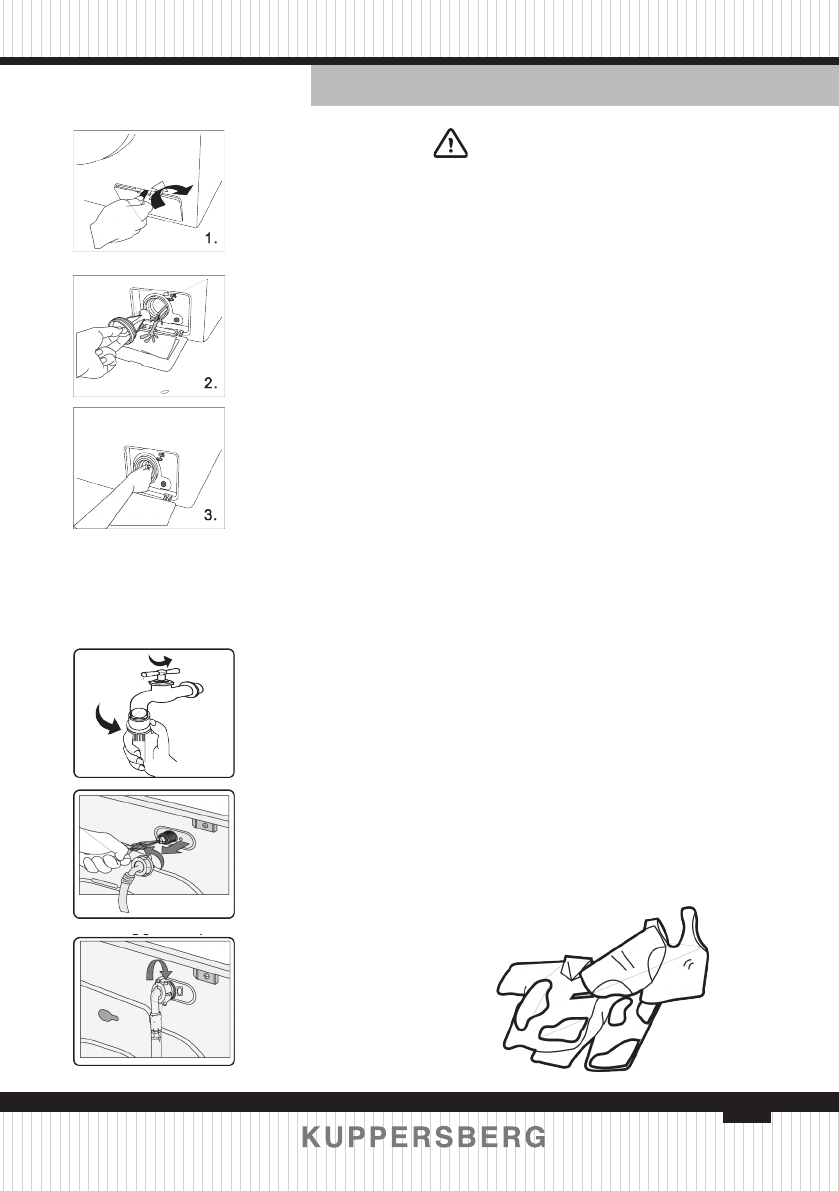 1.

2.

3.

KUPPERSBERG