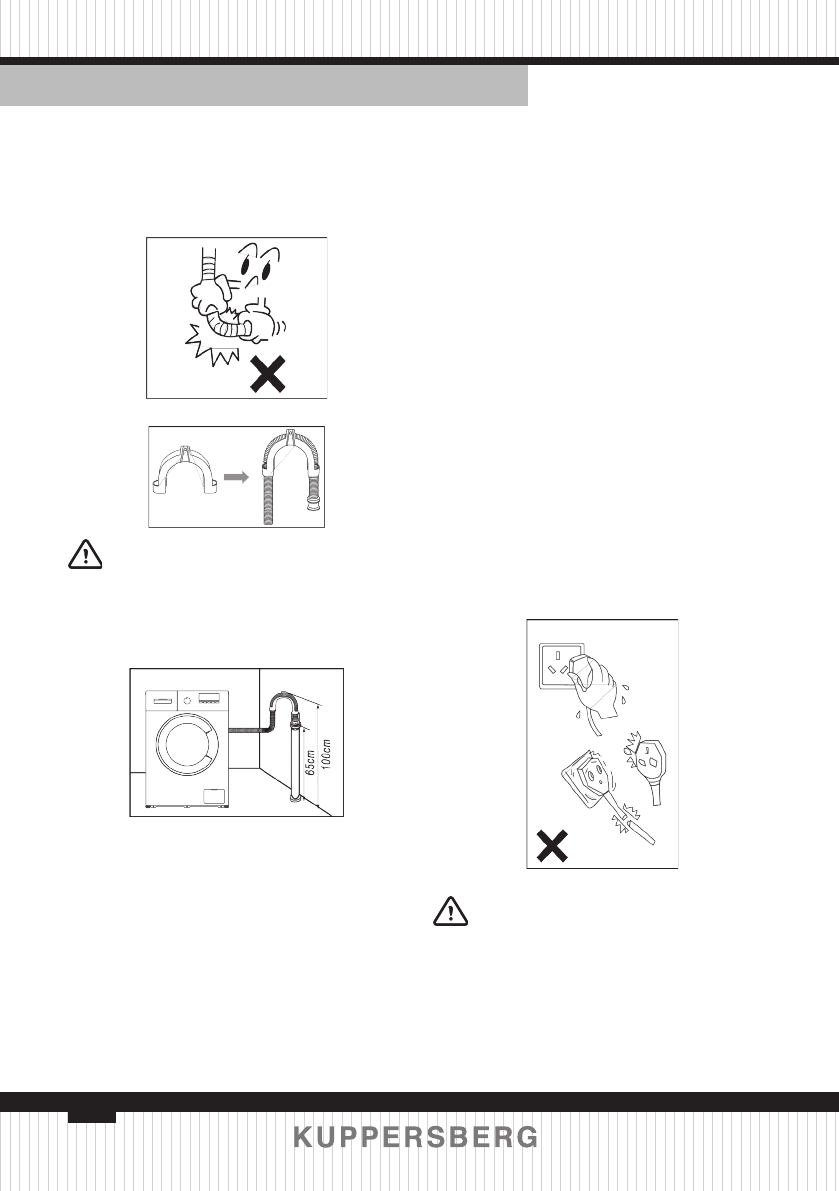 65cm
100cm

KUPPERSBERG