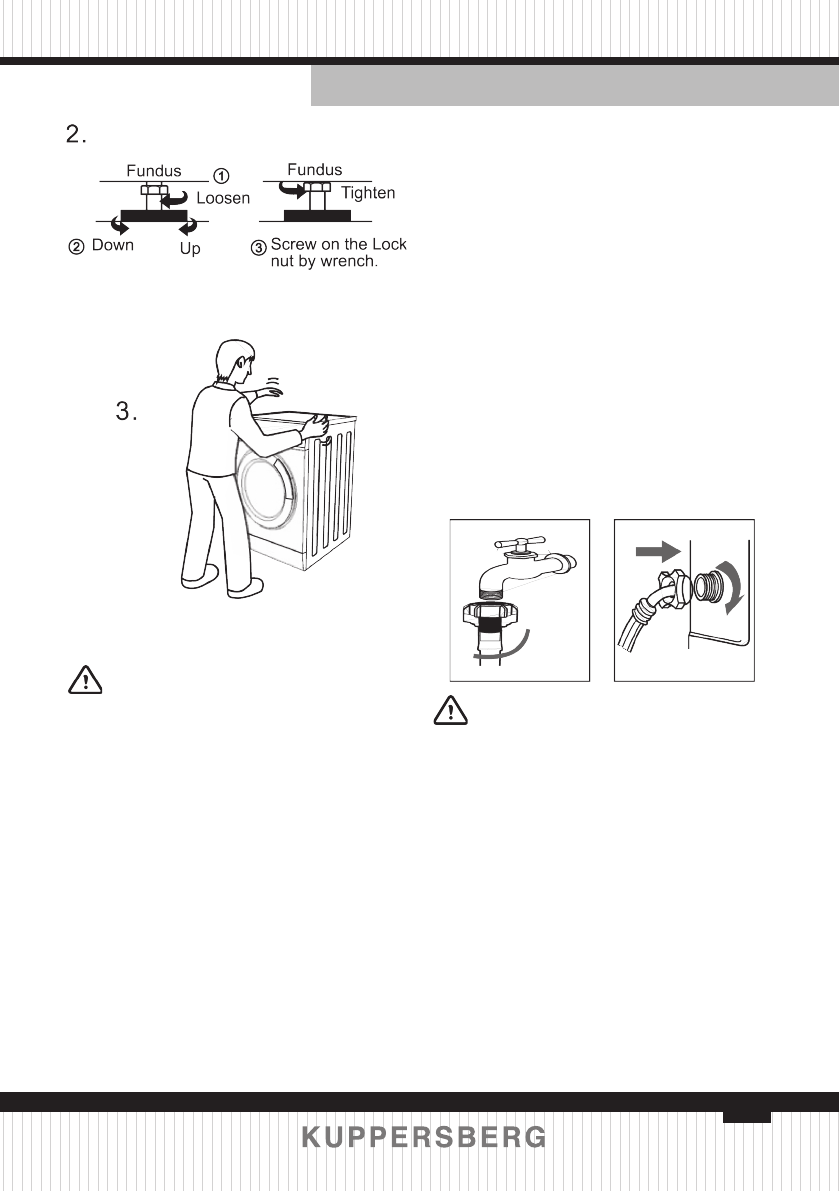 2.

Fundus ① Loosen

② Down Up

Fundus Tighten

③ Screw on the Lock nut by wrench.

3.

KUPPERSBERG