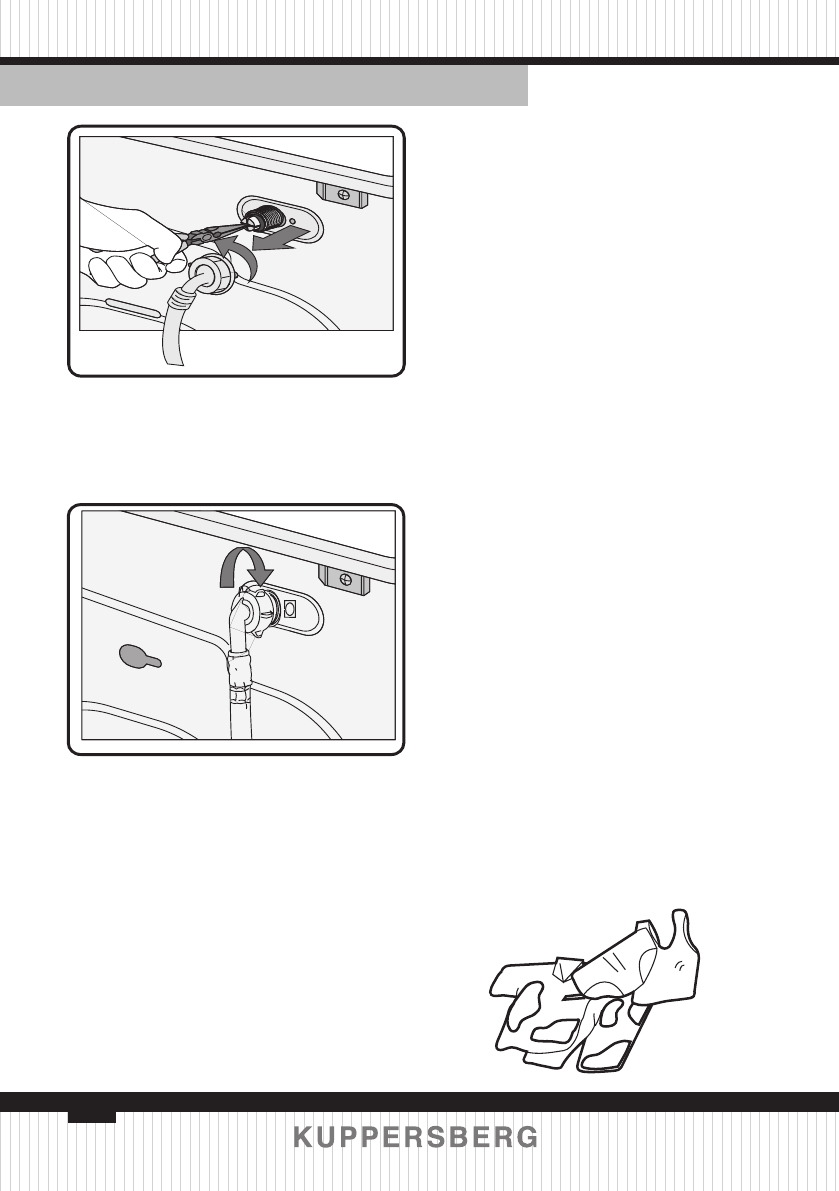 KUPPERSBERG