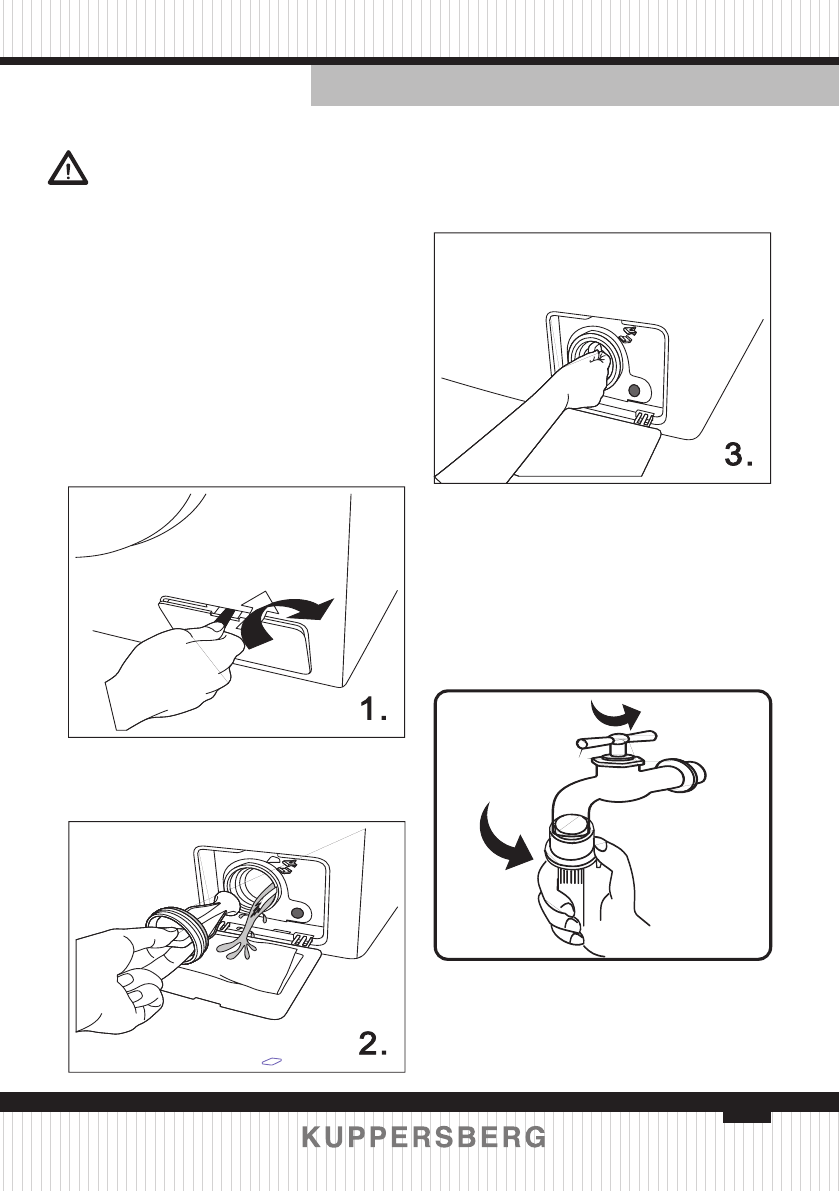 3.

1.

2.

KUPPERSBERG