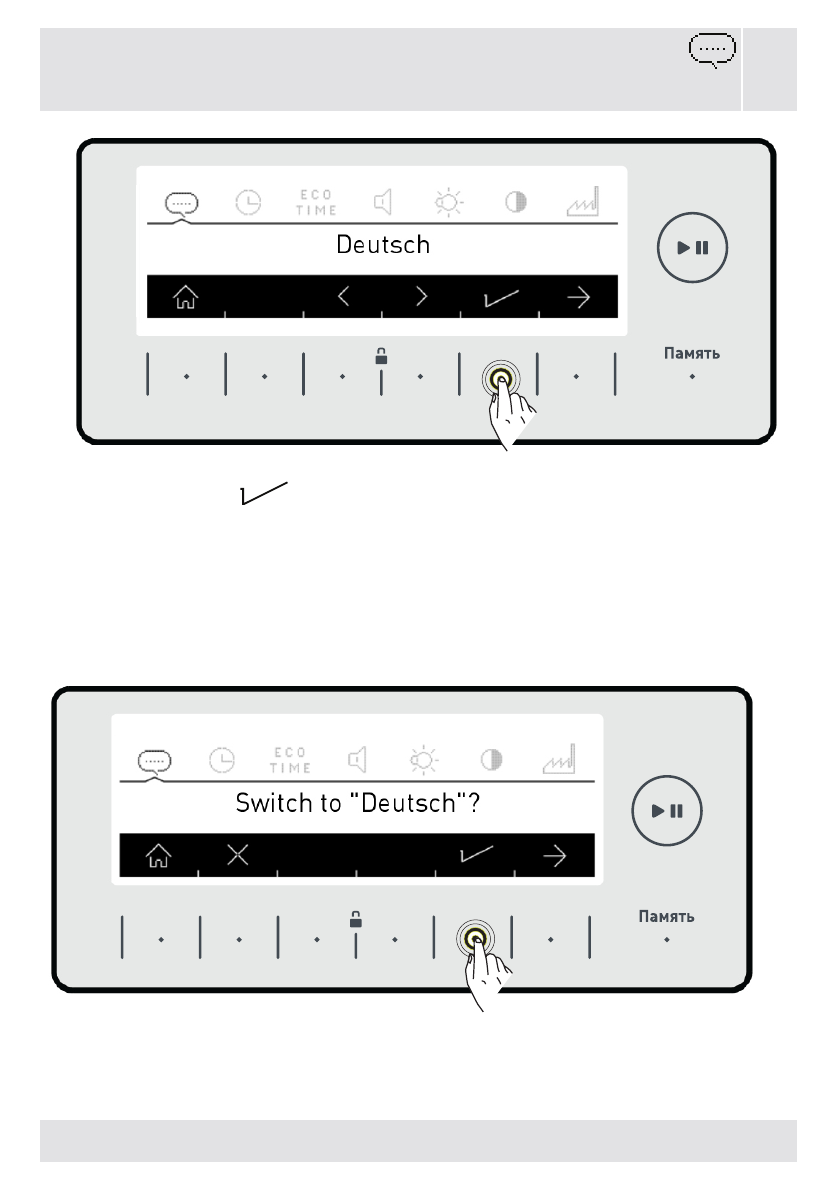 ECO TIME

Deutsch

Память

ECO TIME

Switch to "Deutsch"?

Память