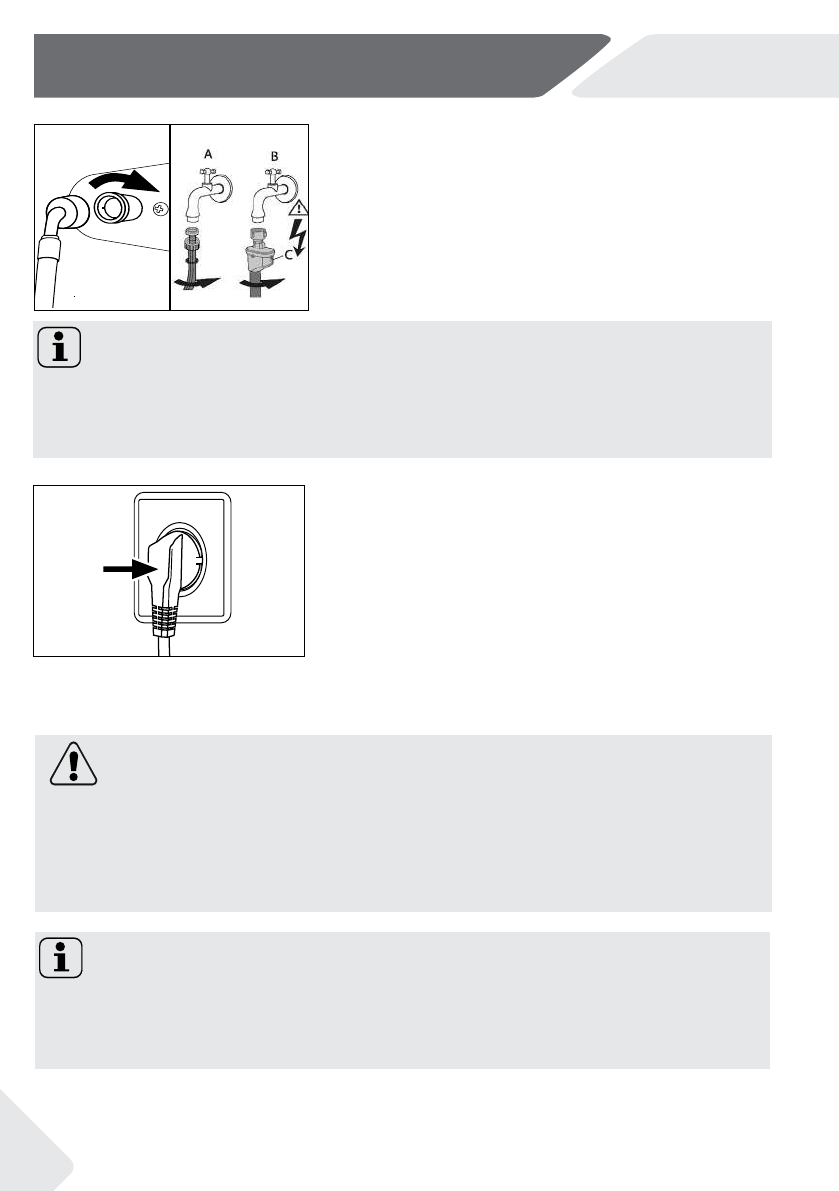 A B

C