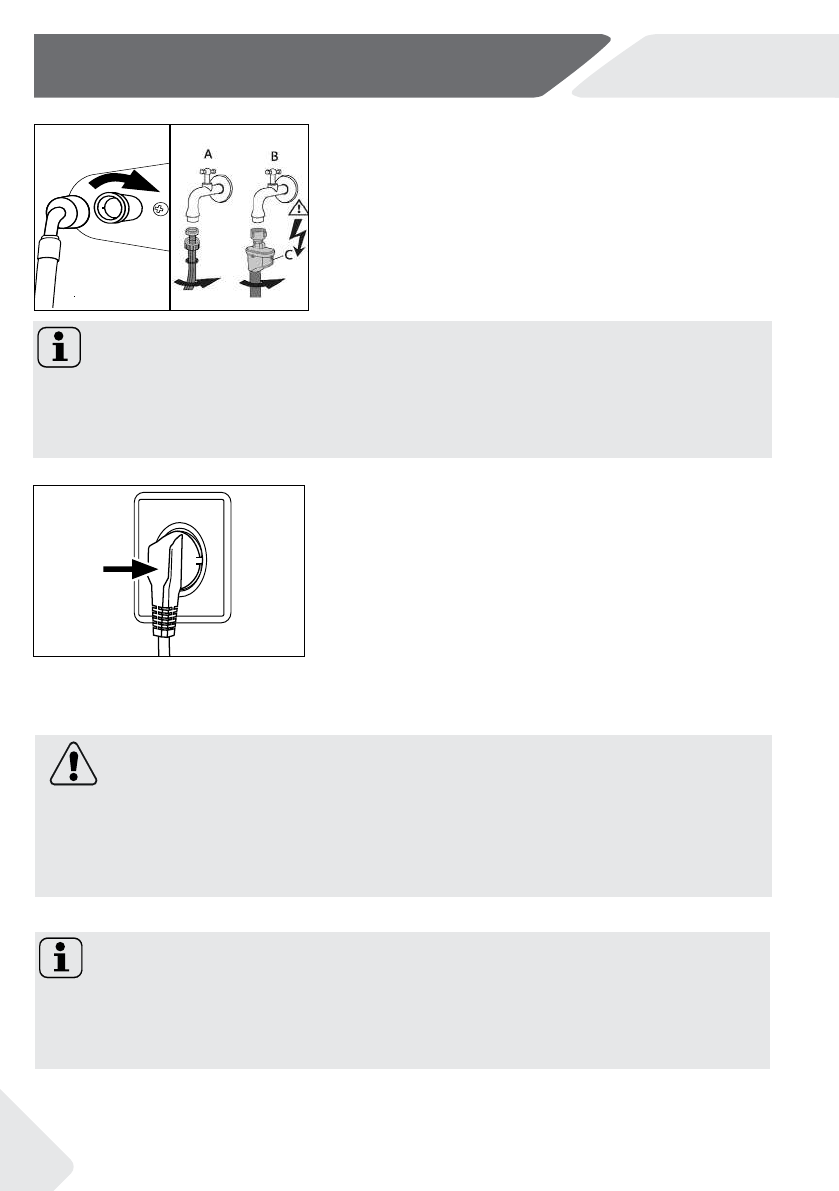 A

B

C