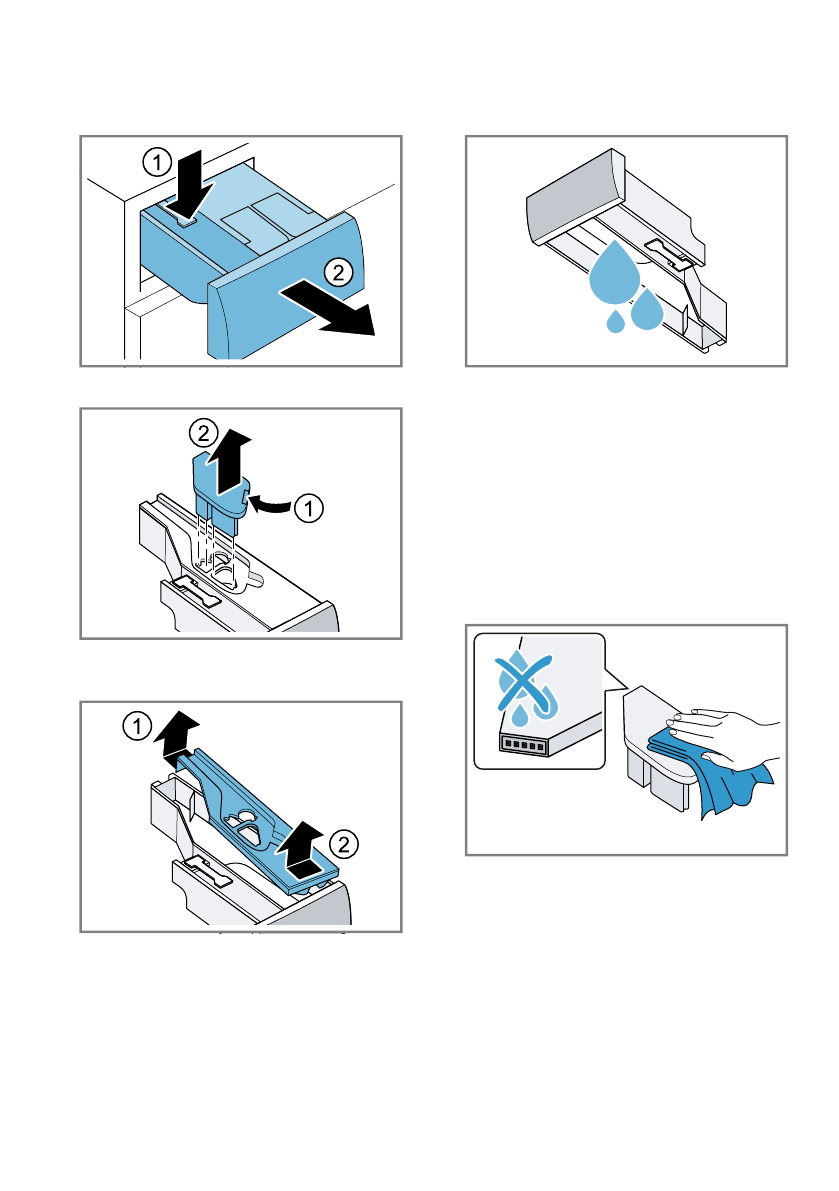 1
2

2
1

1
2