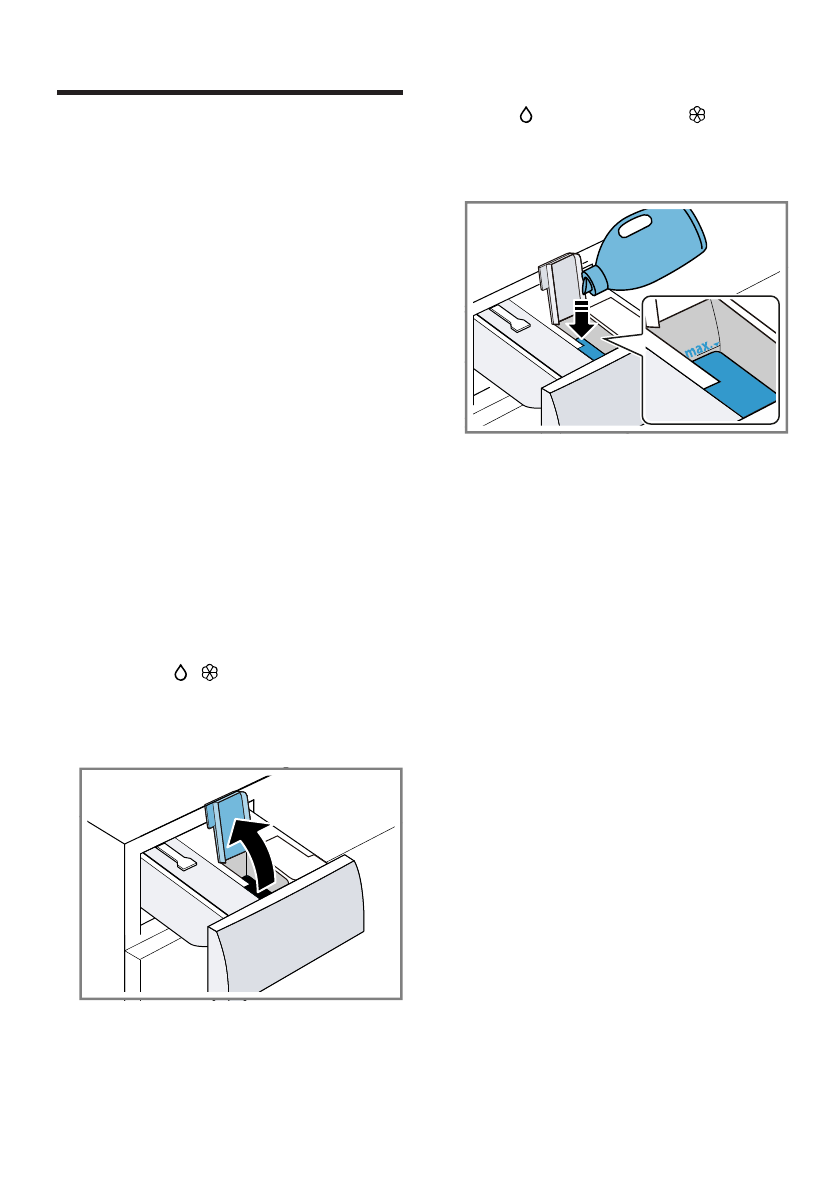 max.