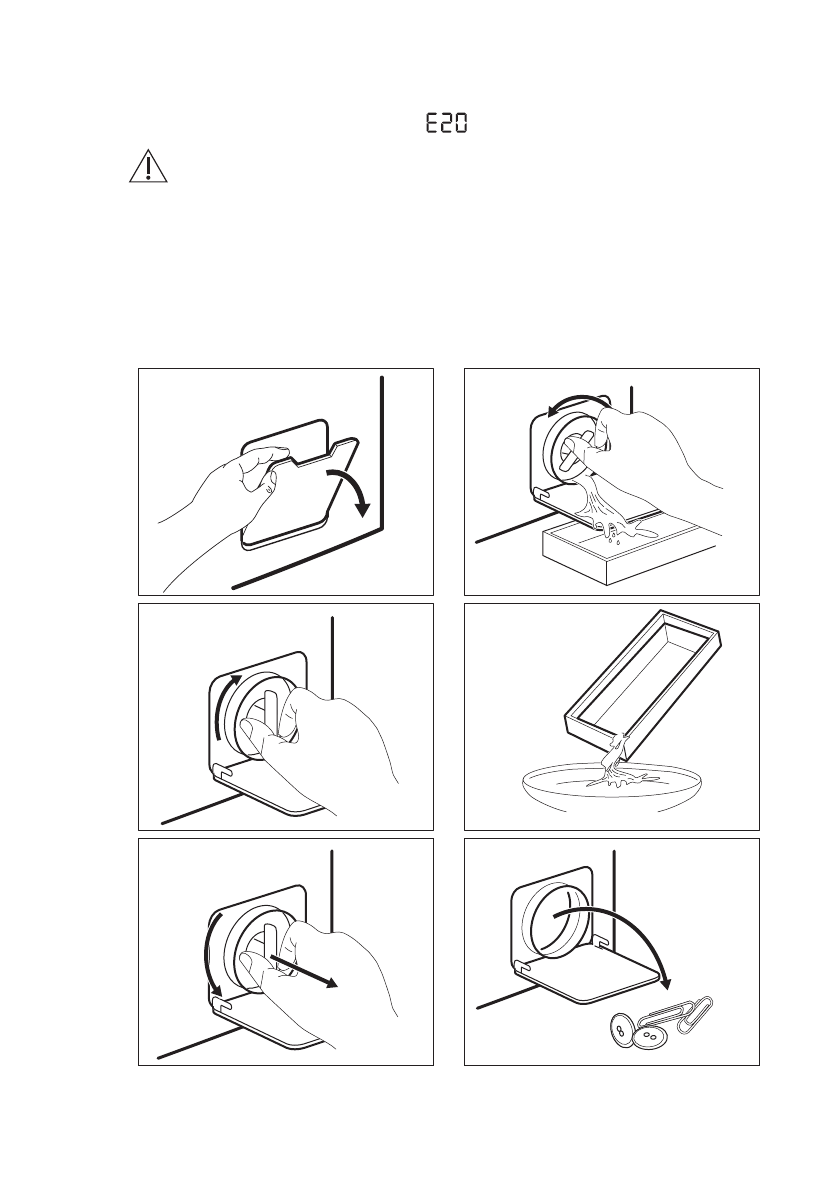 E20