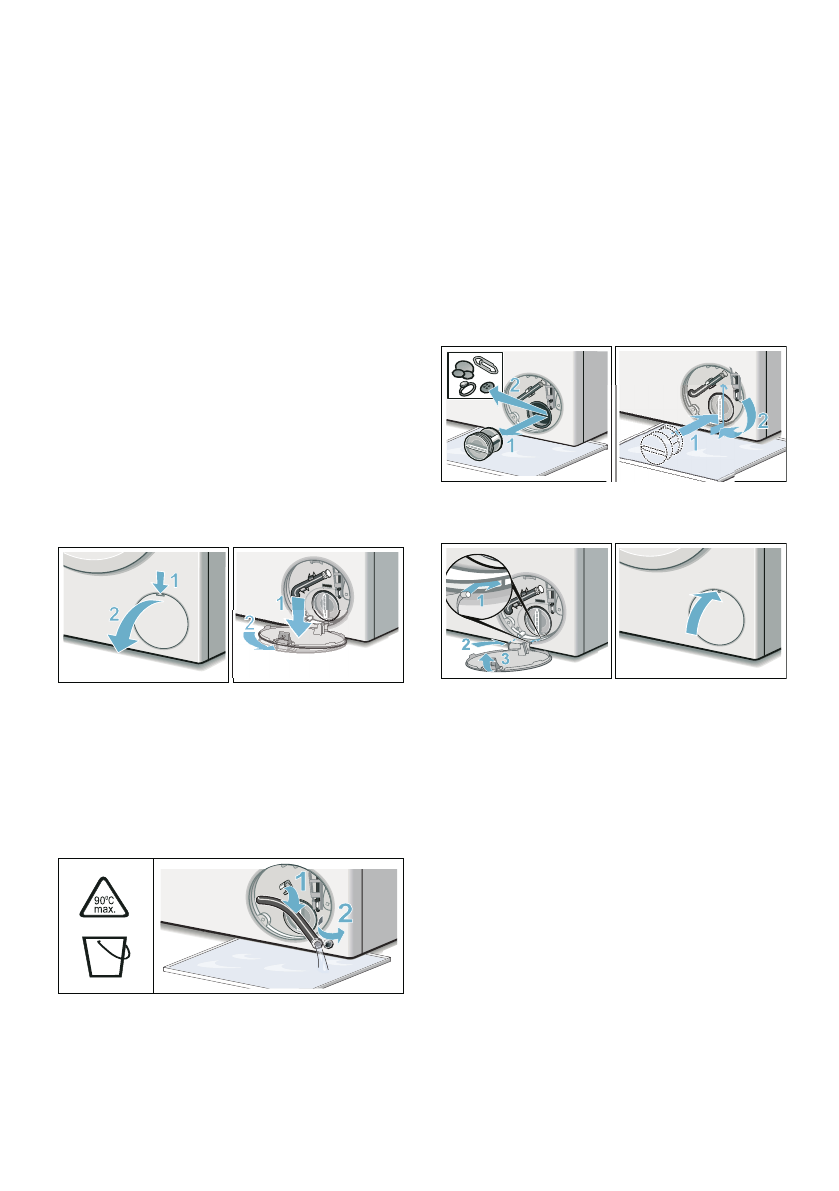 2
1
1
2
1
2
1
2
1
2
3
90°C max.
1
2