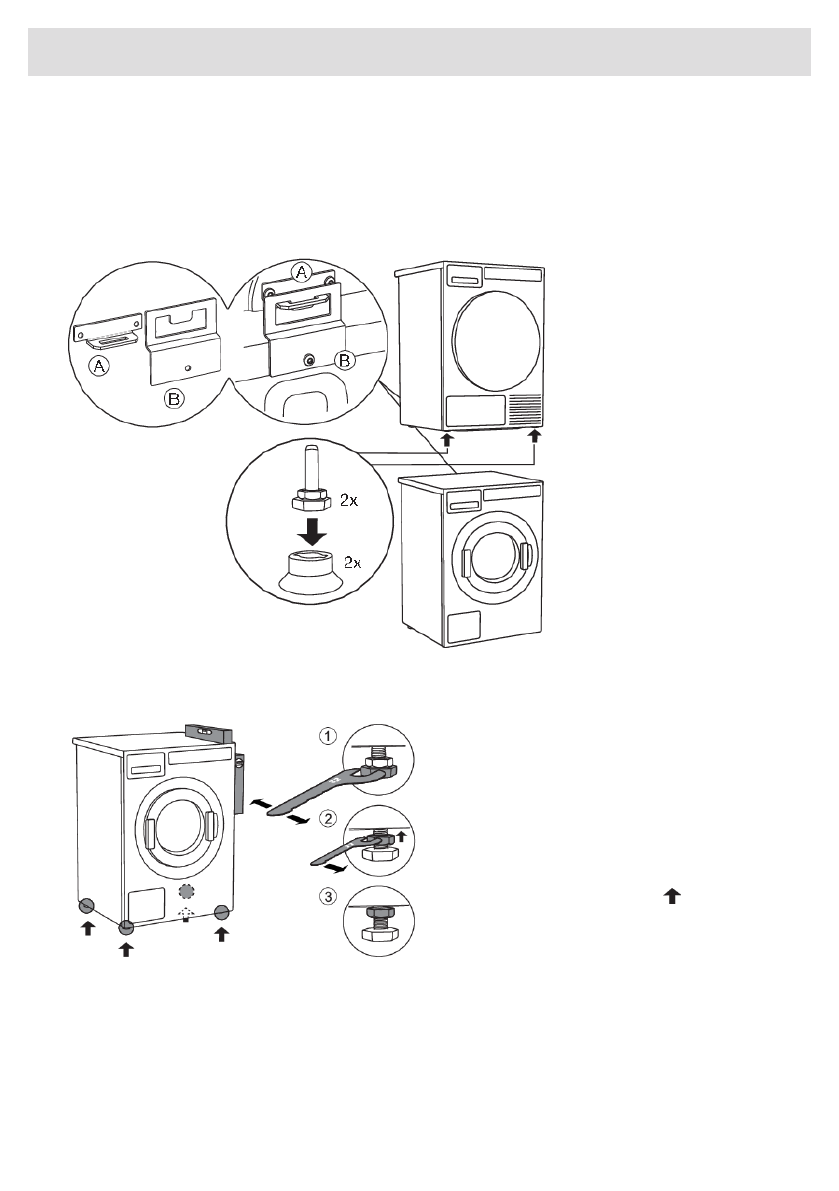 A

B

A

B

2x

2x

1

2

3