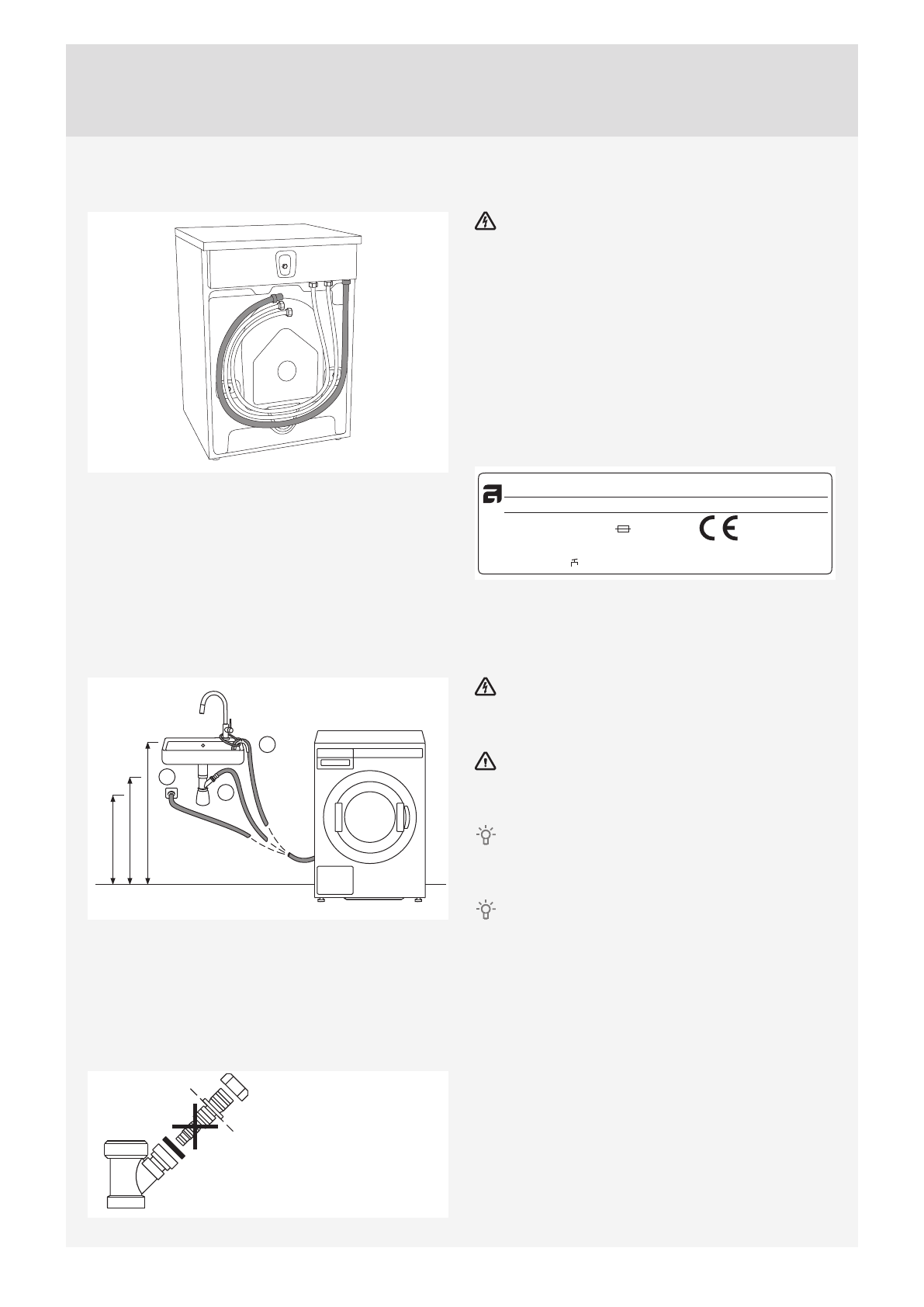 CE