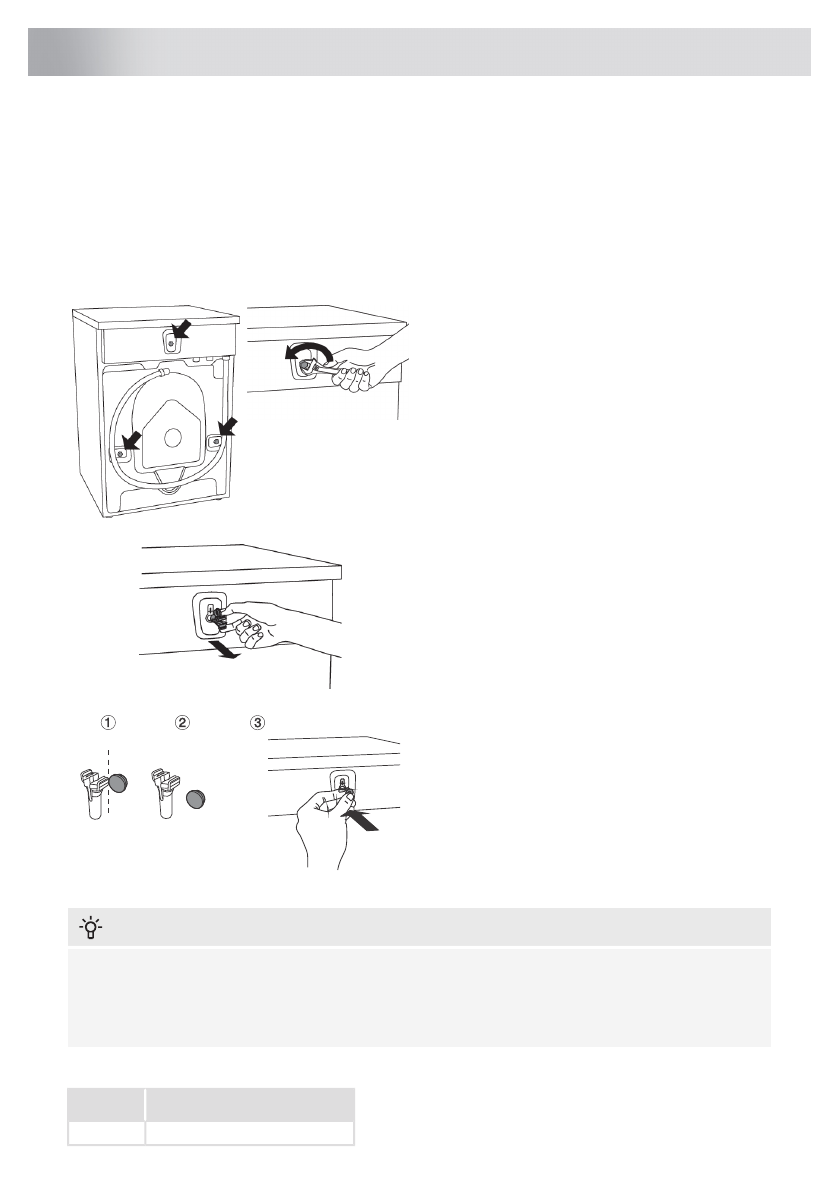 ①
②
③