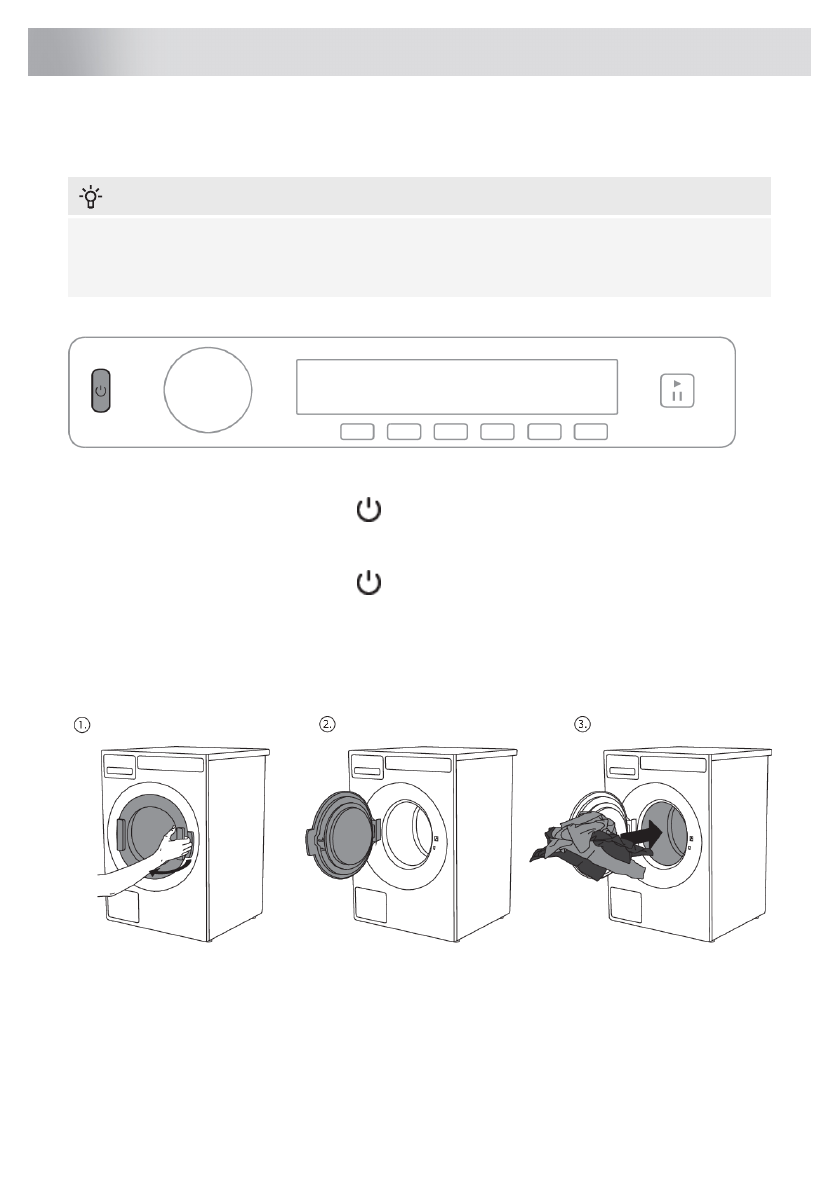 1.

2.

3.