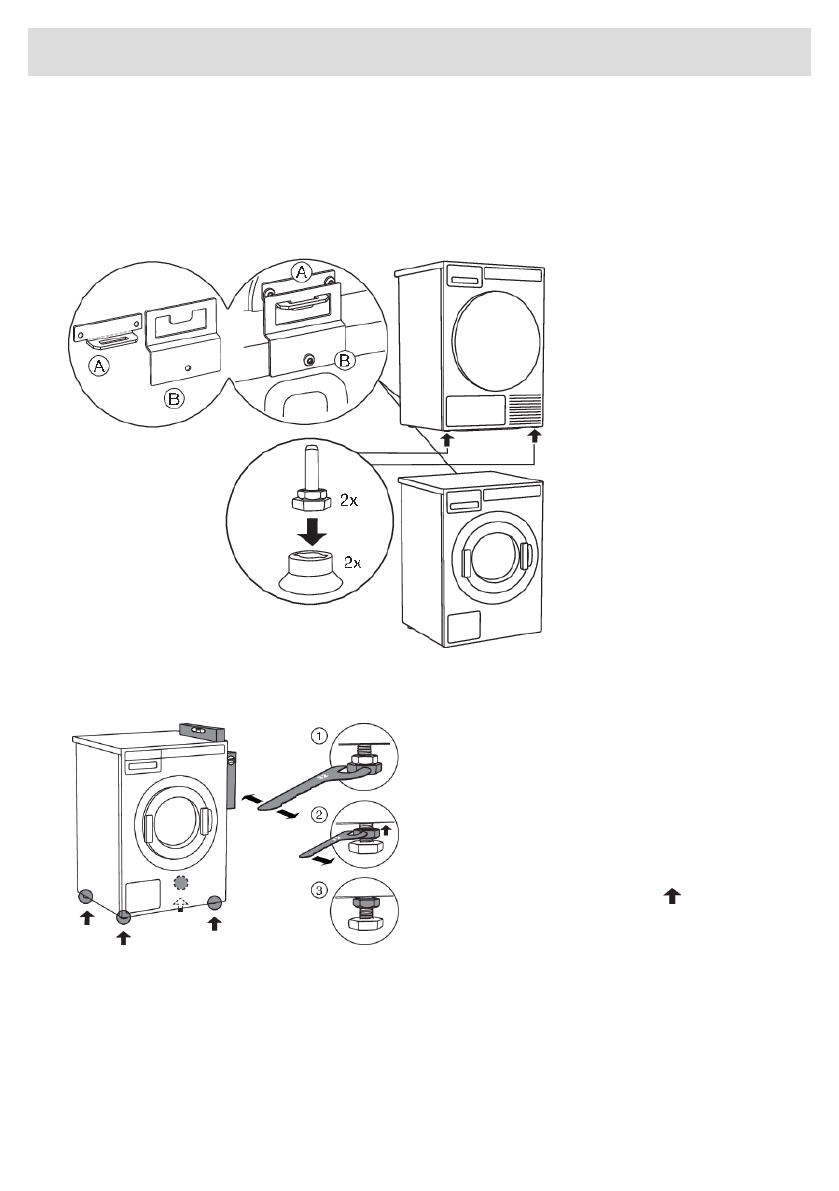 A

B

A

B

2x

2x

1

2

3