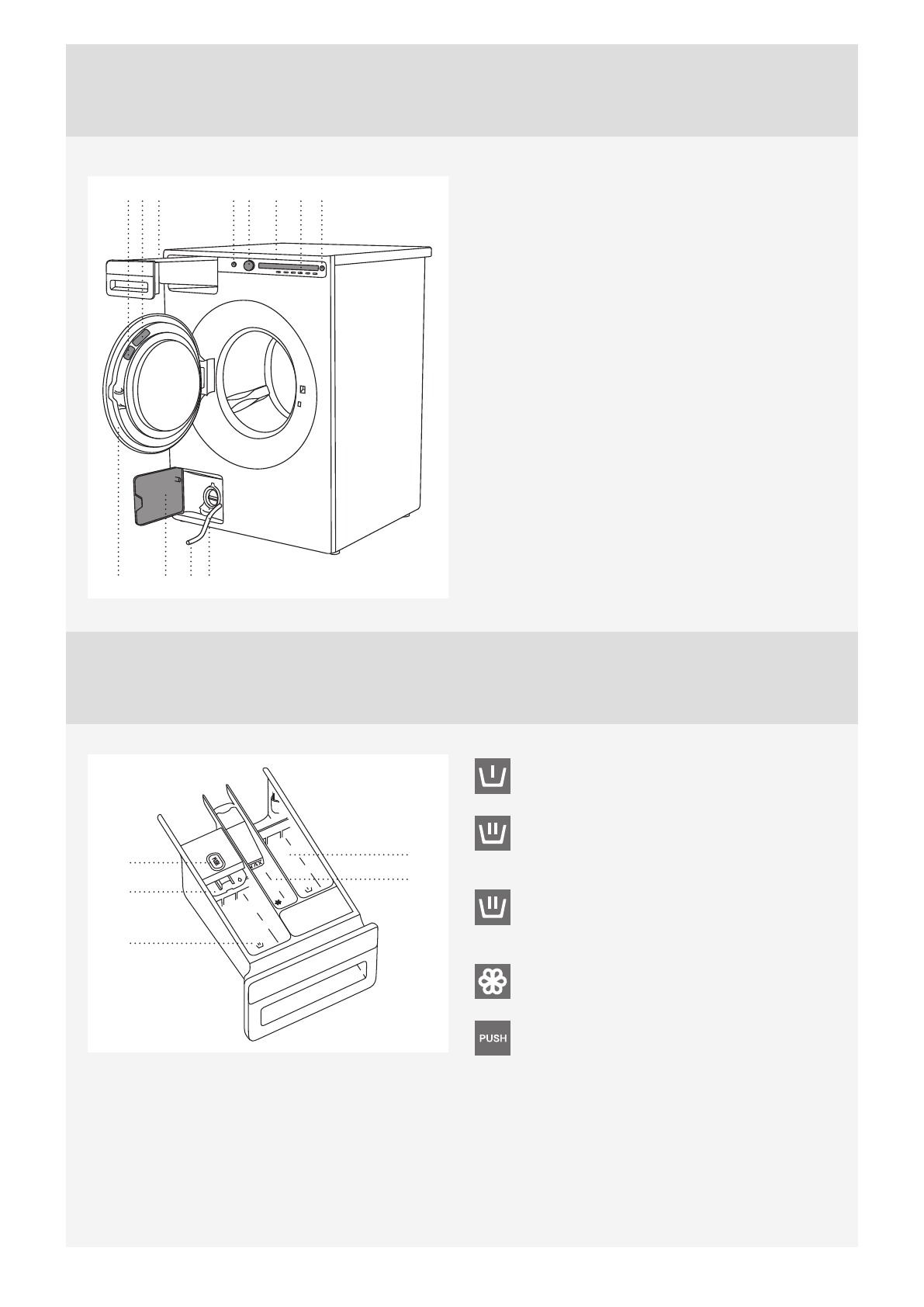 PUSH