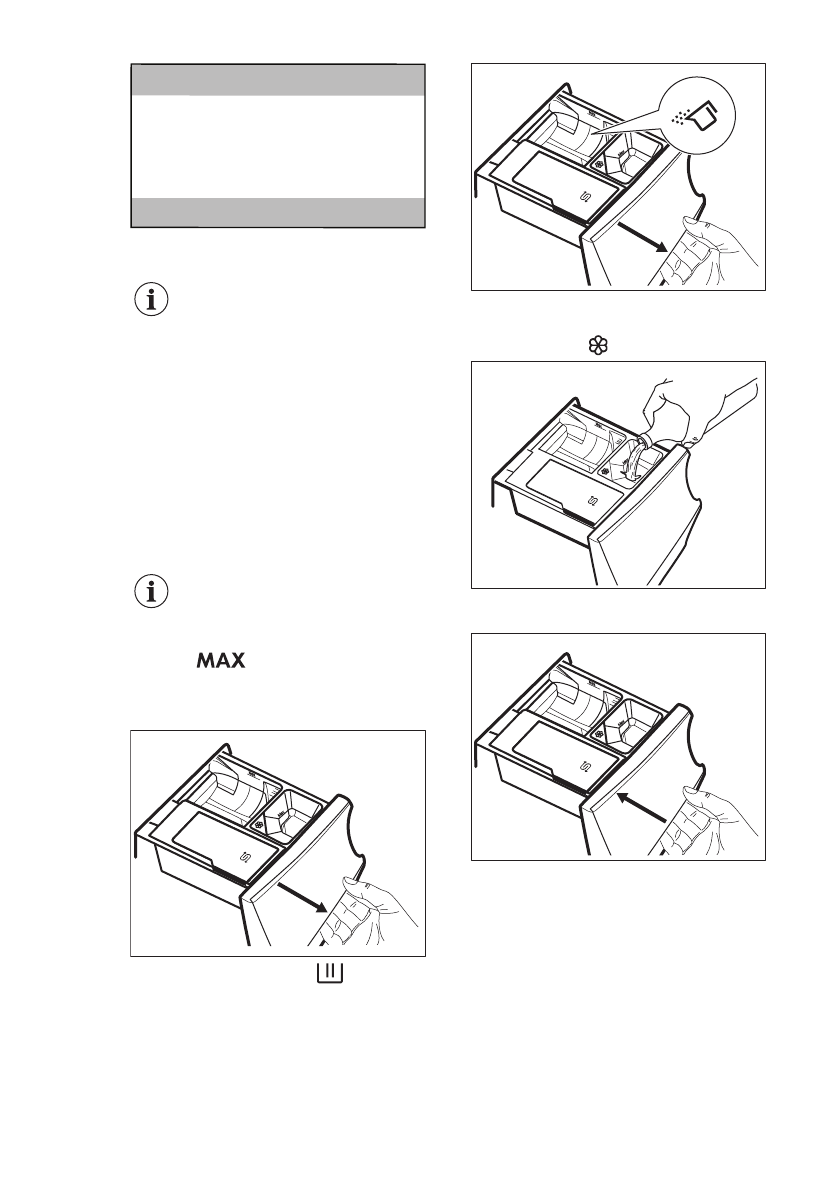 MAX