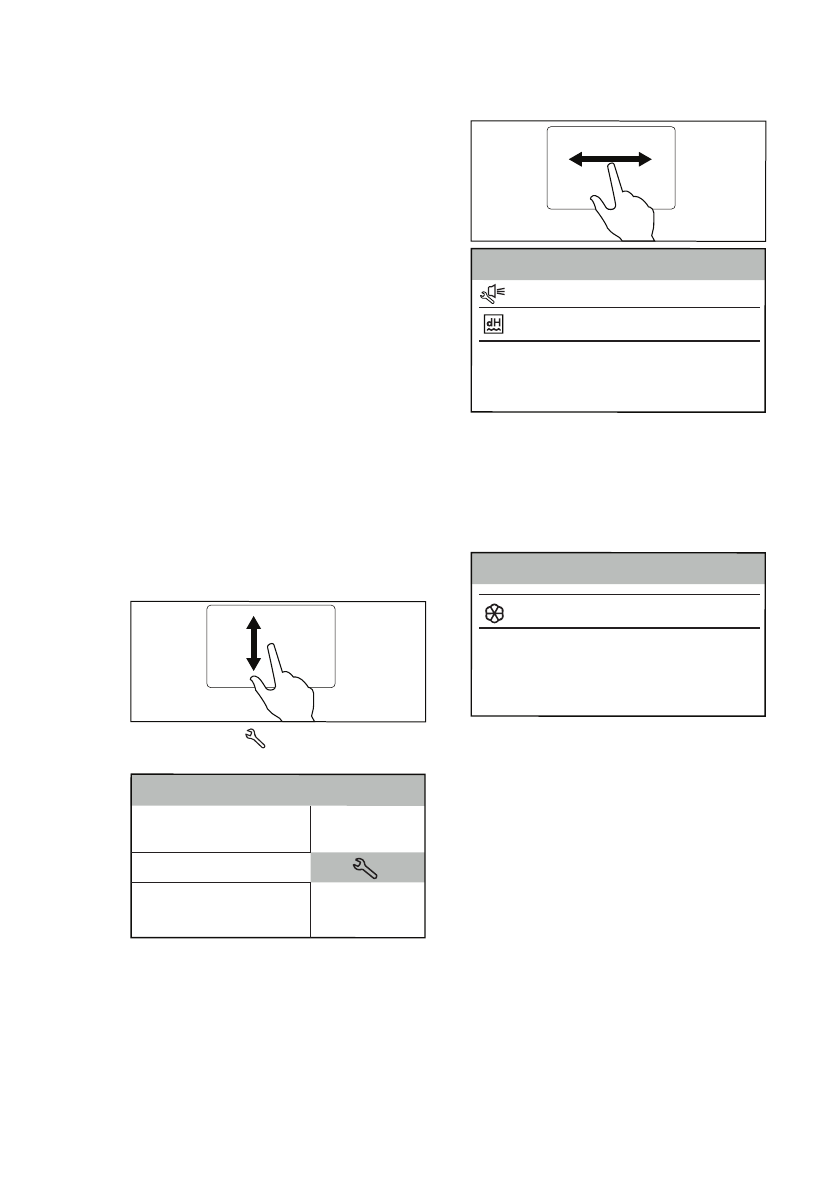 dH