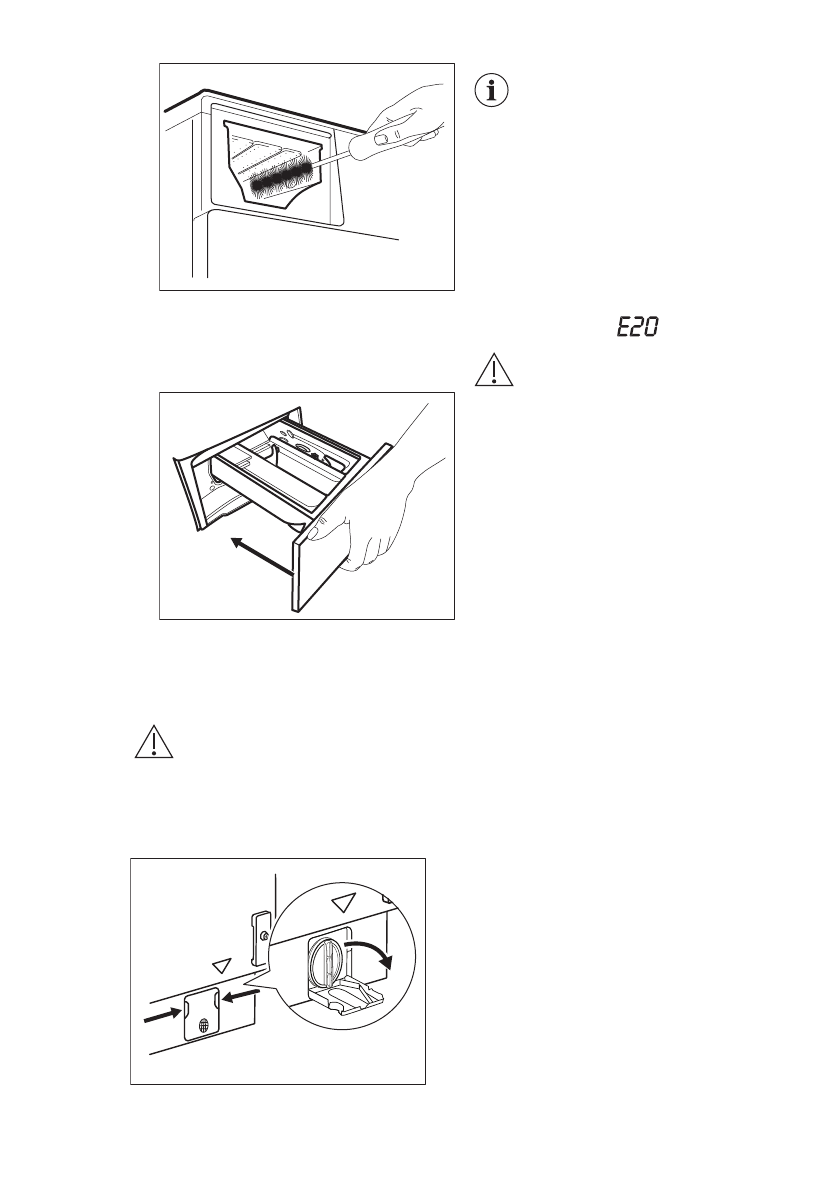 E20