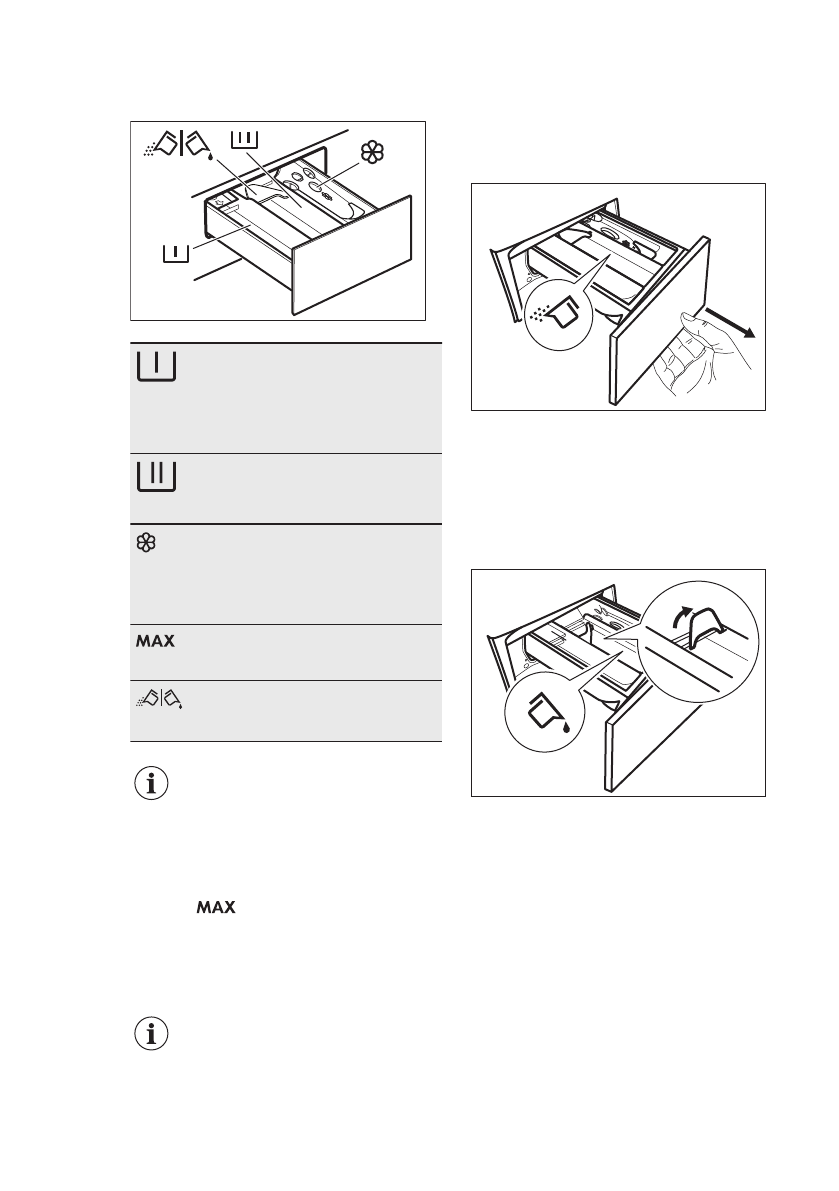 MAX

MAX