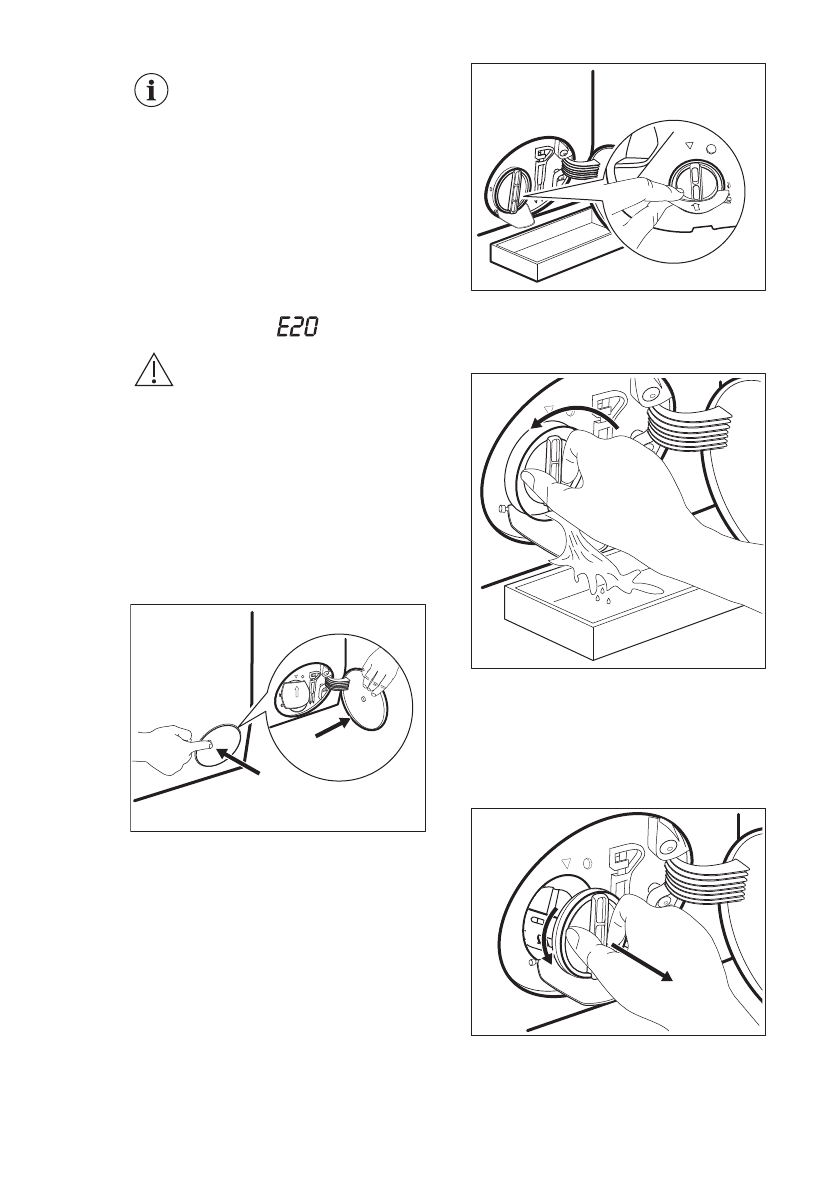 E20