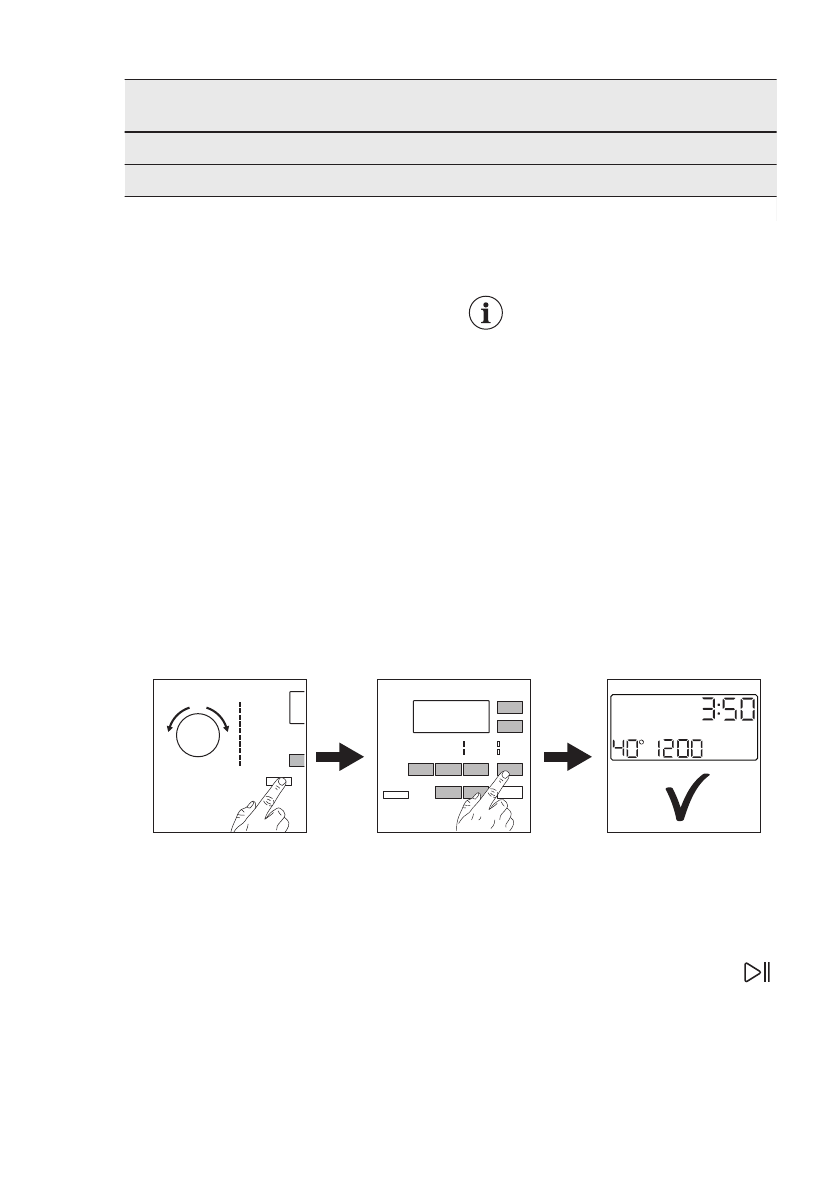 3:50
40° 1200