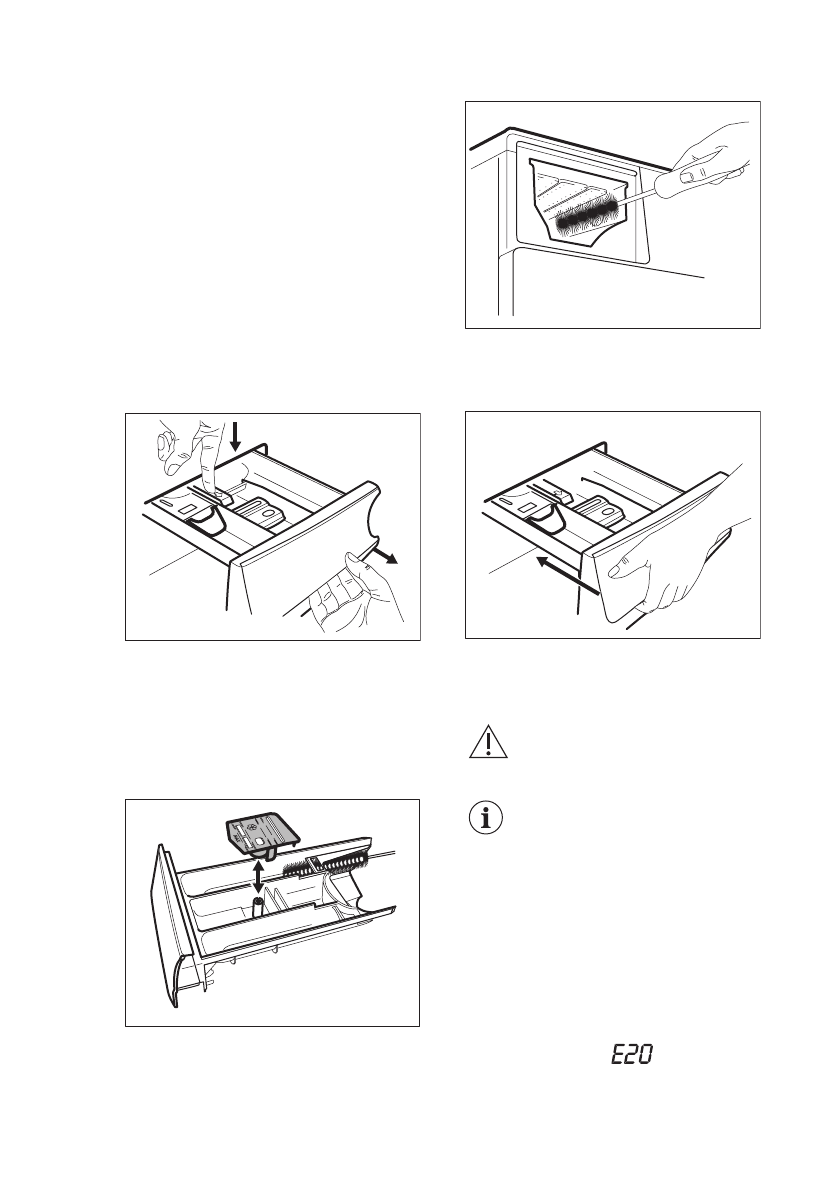 E20